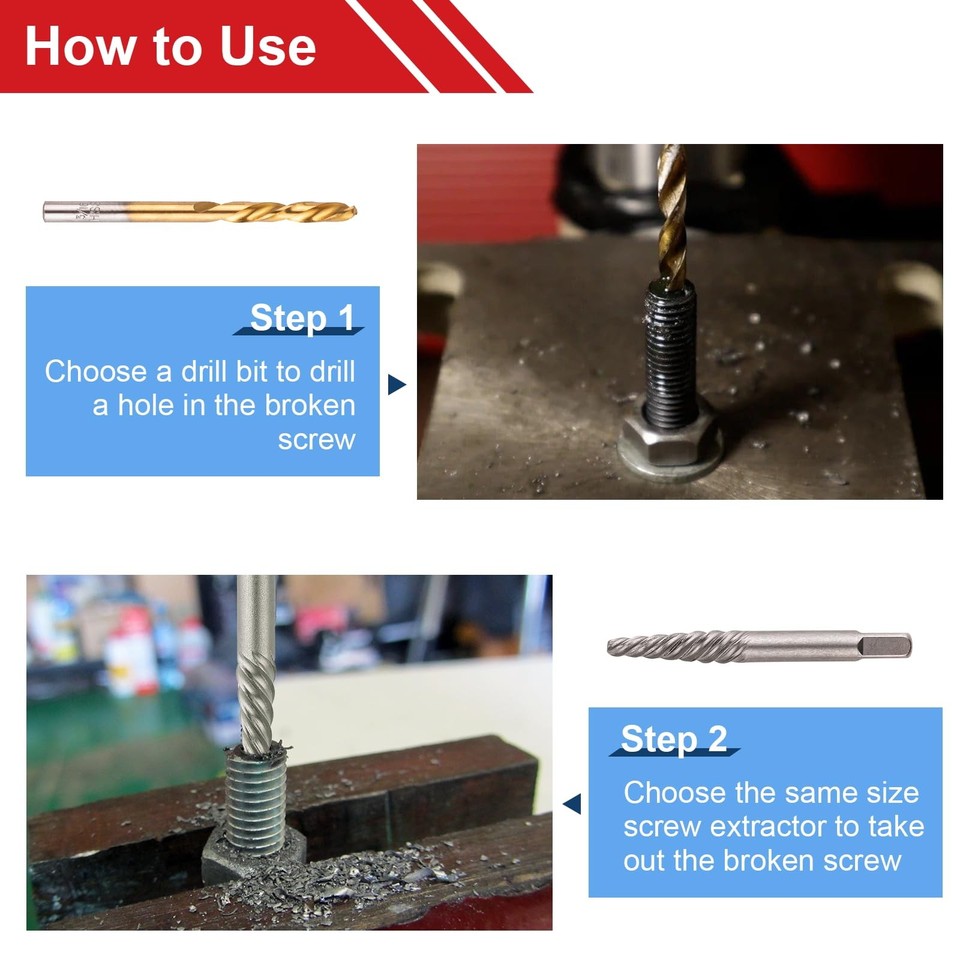 How to Use

Step 1

Choose a drill bit to drill a hole in the broken screw

Step 2

Choose the same size screw extractor to take out the broken screw