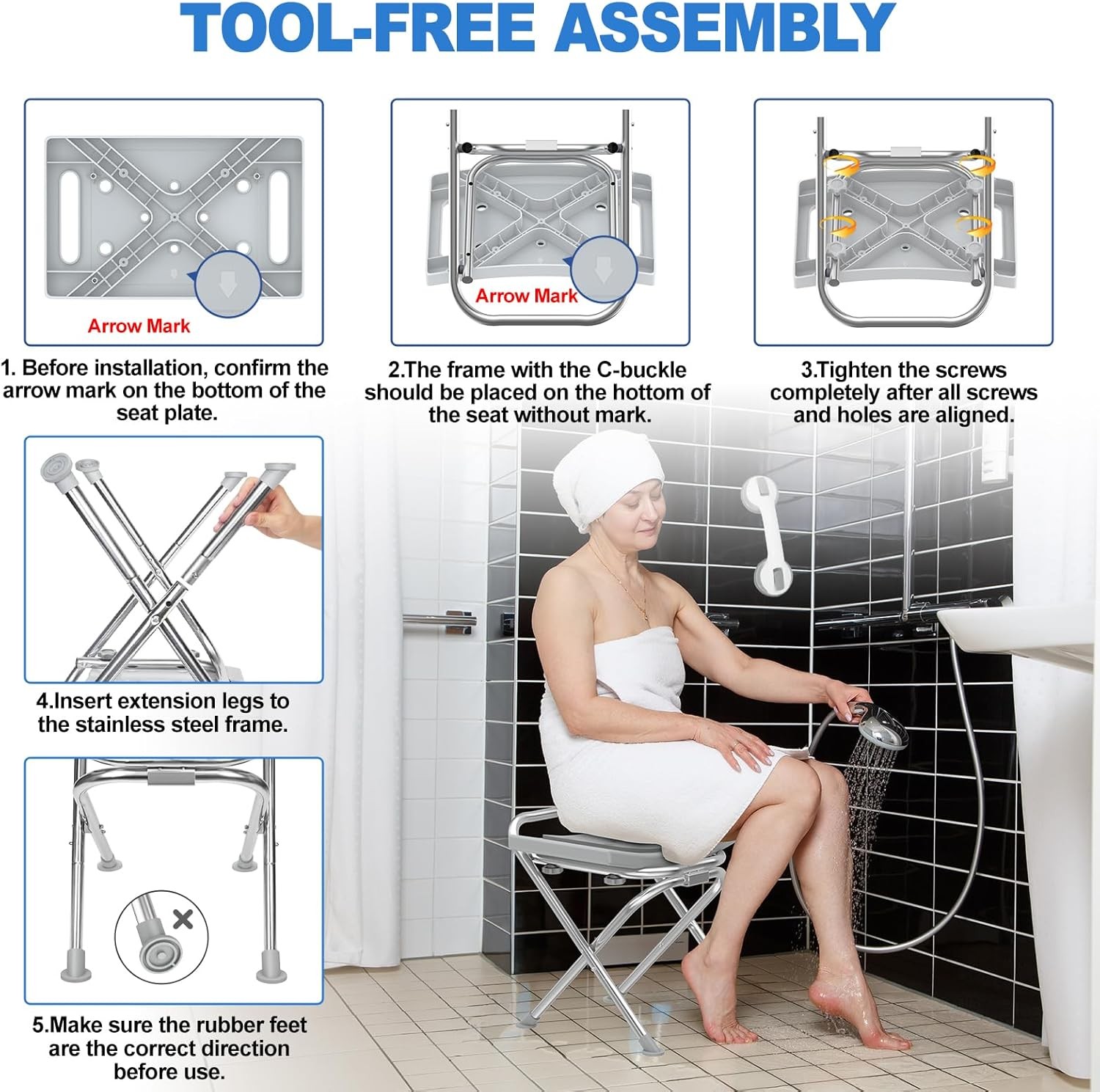 TOOL-FREE ASSEMBLY

Arrow Mark

1. Before installation, confirm the arrow mark on the bottom of the seat plate.

Arrow Mark

2.The frame with the C-buckle should be placed on the hottom of the seat without mark.

3.Tighten the screws completely after all screws and holes are aligned.

4.Insert extension legs to the stainless steel frame.

5.Make sure the rubber feet are the correct direction before use.