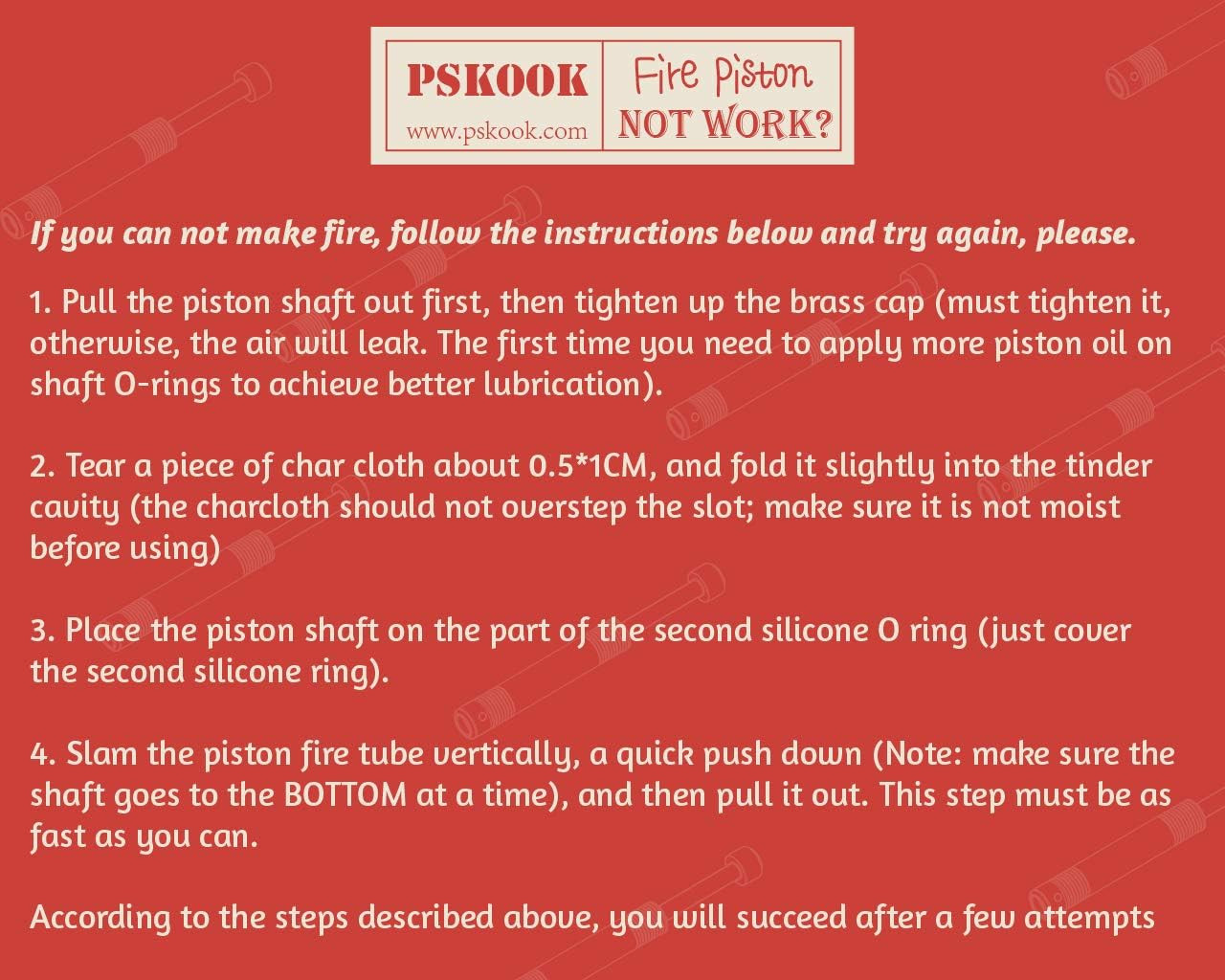 PSKOOK
www.pskook.com

Fire Piston
NOT WORK?

If you can not make fire, follow the instructions below and try again, please.

1. Pull the piston shaft out first, then tighten up the brass cap (must tighten it, otherwise, the air will leak. The first time you need to apply more piston oil on shaft O-rings to achieve better lubrication).

2. Tear a piece of char cloth about 0.5*1CM, and fold it slightly into the tinder cavity (the charcloth should not overstep the slot; make sure it is not moist before using)

3. Place the piston shaft on the part of the second silicone O ring (just cover the second silicone ring).

4. Slam the piston fire tube vertically, a quick push down (Note: make sure the shaft goes to the BOTTOM at a time), and then pull it out. This step must be as fast as you can.

According to the steps described above, you will succeed after a few attempts