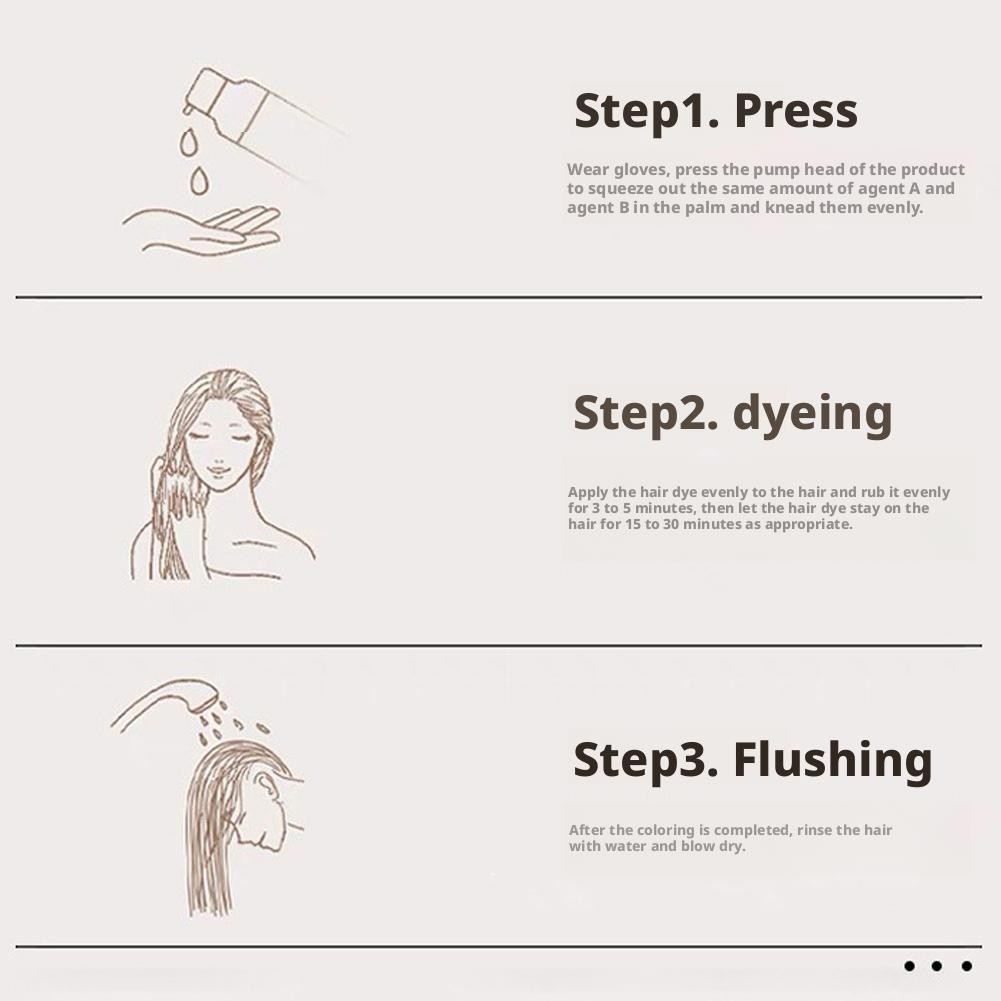 Step1. Press

Wear gloves, press the pump head of the product to squeeze out the same amount of agent A and agent B in the palm and knead them evenly.

Step2. dyeing

Apply the hair dye evenly to the hair and rub it evenly for 3 to 5 minutes, then let the hair dye stay on the hair for 15 to 30 minutes as appropriate.

Step3. Flushing

After the coloring is completed, rinse the hair with water and blow dry.