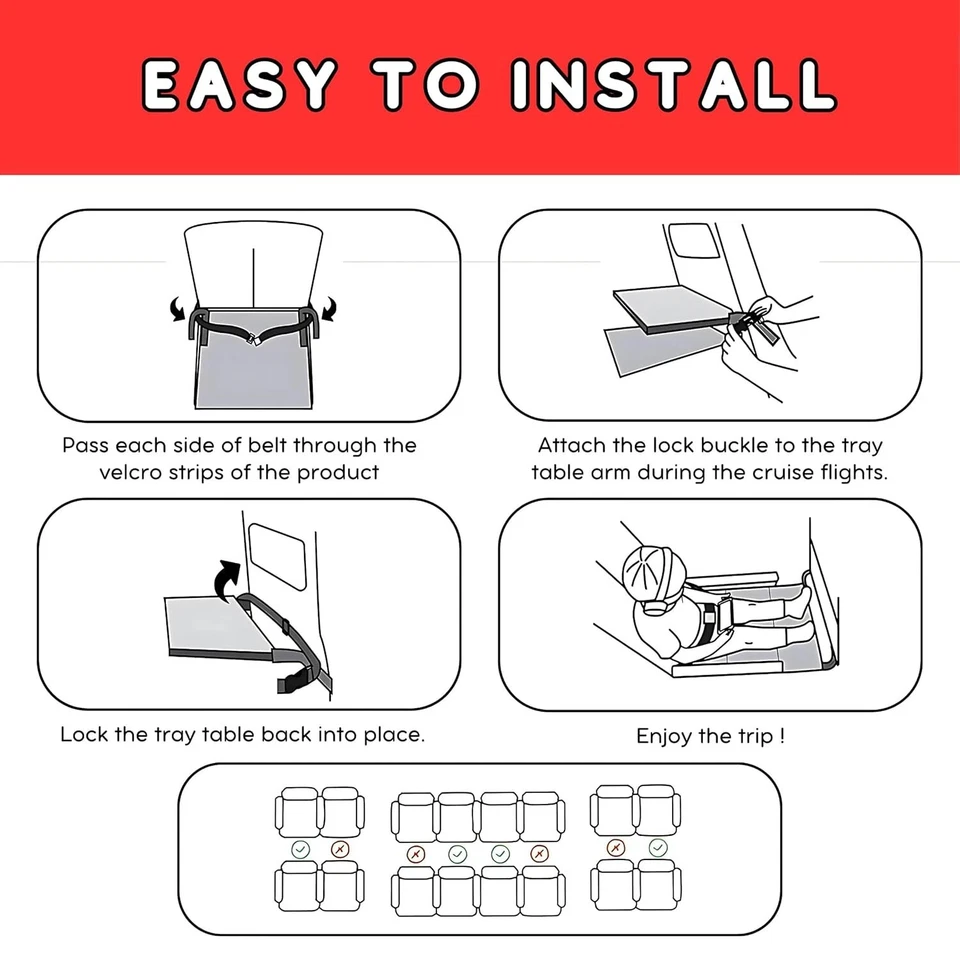 EASY TO INSTALL

Pass each side of belt through the velcro strips of the product

Attach the lock buckle to the tray table arm during the cruise flights.

Lock the tray table back into place.

Enjoy the trip !