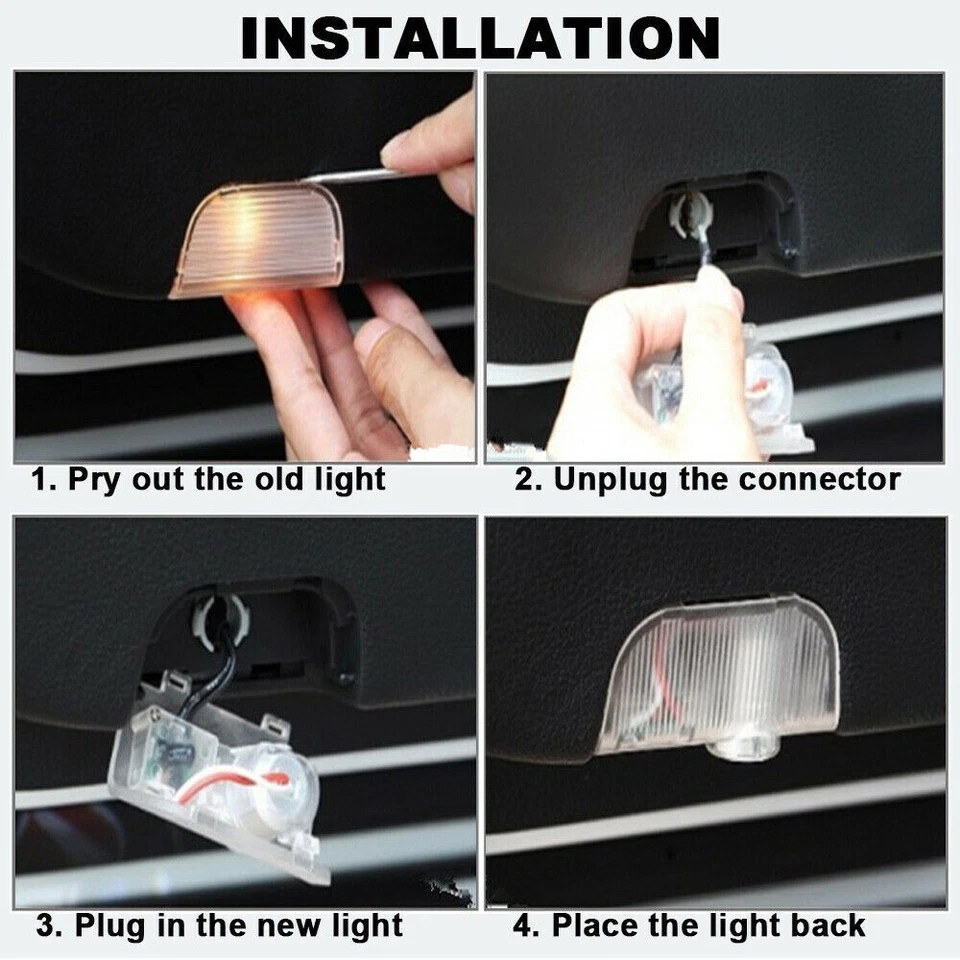 INSTALLATION

1. Pry out the old light

2. Unplug the connector

3. Plug in the new light

4. Place the light back