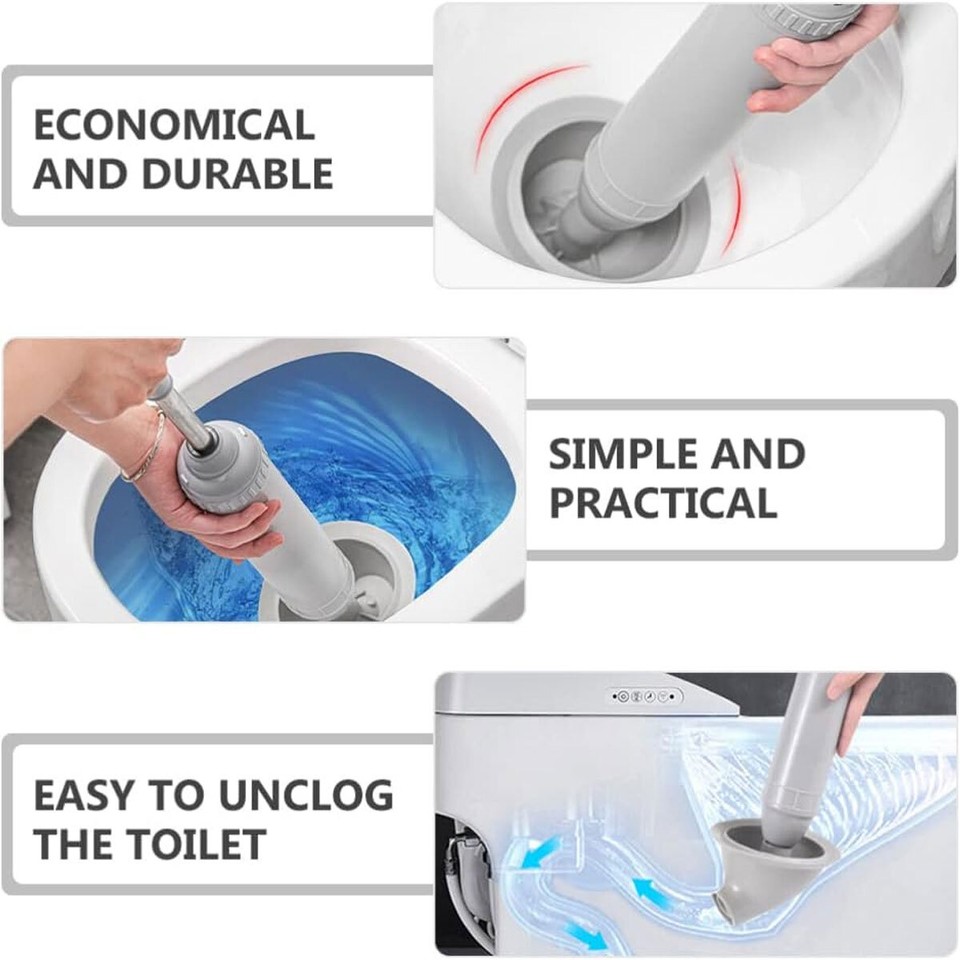 ECONOMICAL AND DURABLE

SIMPLE AND PRACTICAL

EASY TO UNCLOG THE TOILET