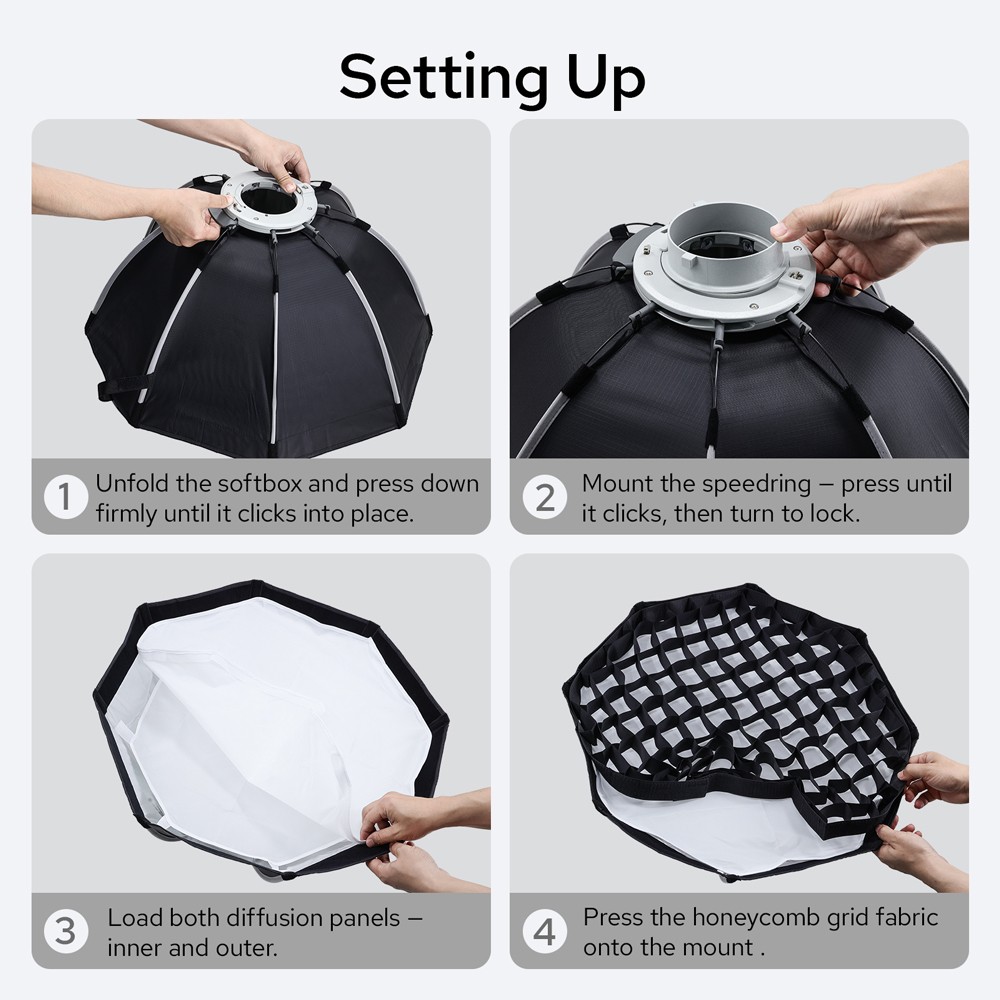 Setting Up

1 Unfold the softbox and press down firmly until it clicks into place.

2 Mount the speedring – press until it clicks, then turn to lock.

3 Load both diffusion panels – inner and outer.

4 Press the honeycomb grid fabric onto the mount .