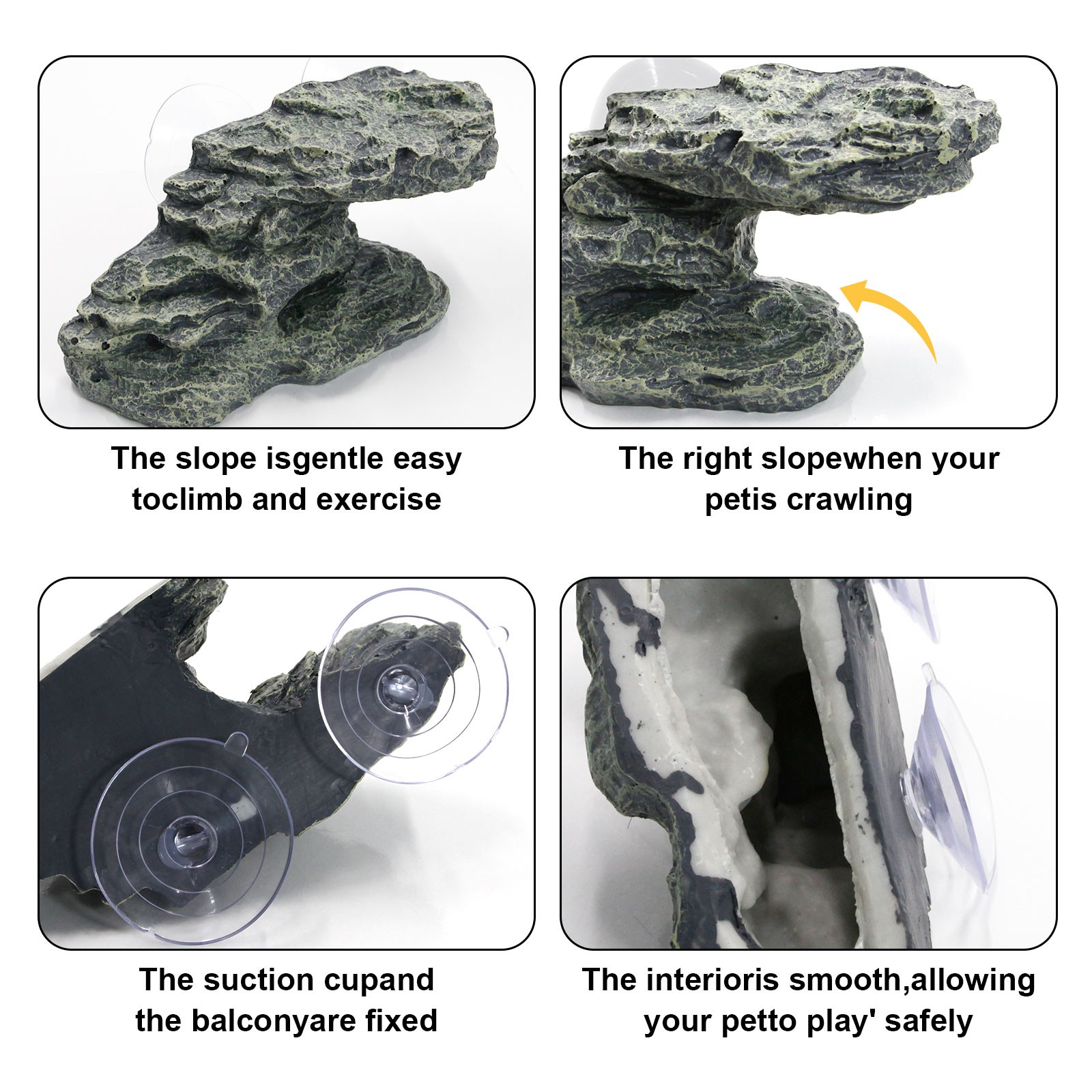 The slope isgentle easy toclimb and exercise

The right slopewhen your petis crawling

The suction cupand the balconyare fixed

The interioris smooth,allowing your petto play' safely