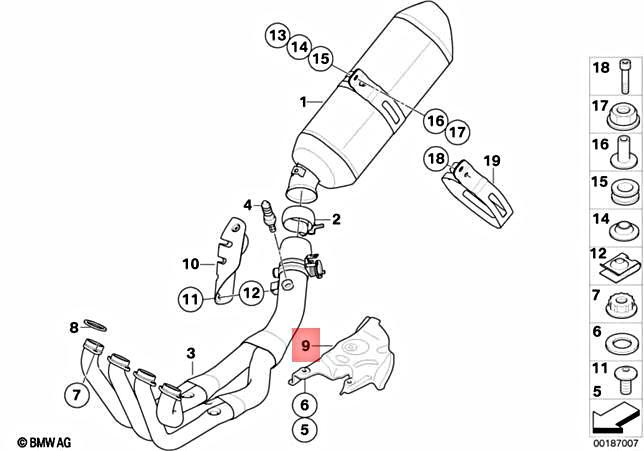 13
14
15
1
16
17
18
19
4
2
10
11
12
8
3
9
7
6
5
18
17
16
15
14
12
7
6
11
5
© BMW AG
00187007