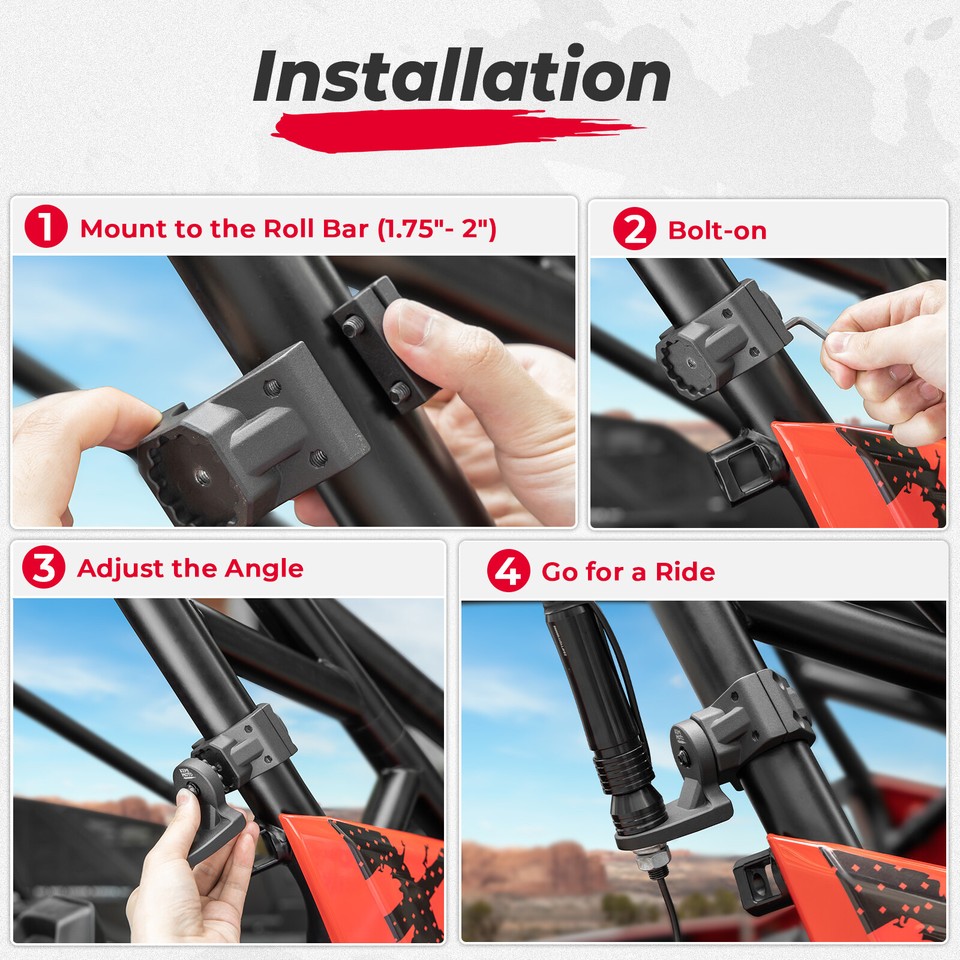 Installation

1 Mount to the Roll Bar (1.75"- 2")

2 Bolt-on

3 Adjust the Angle

4 Go for a Ride