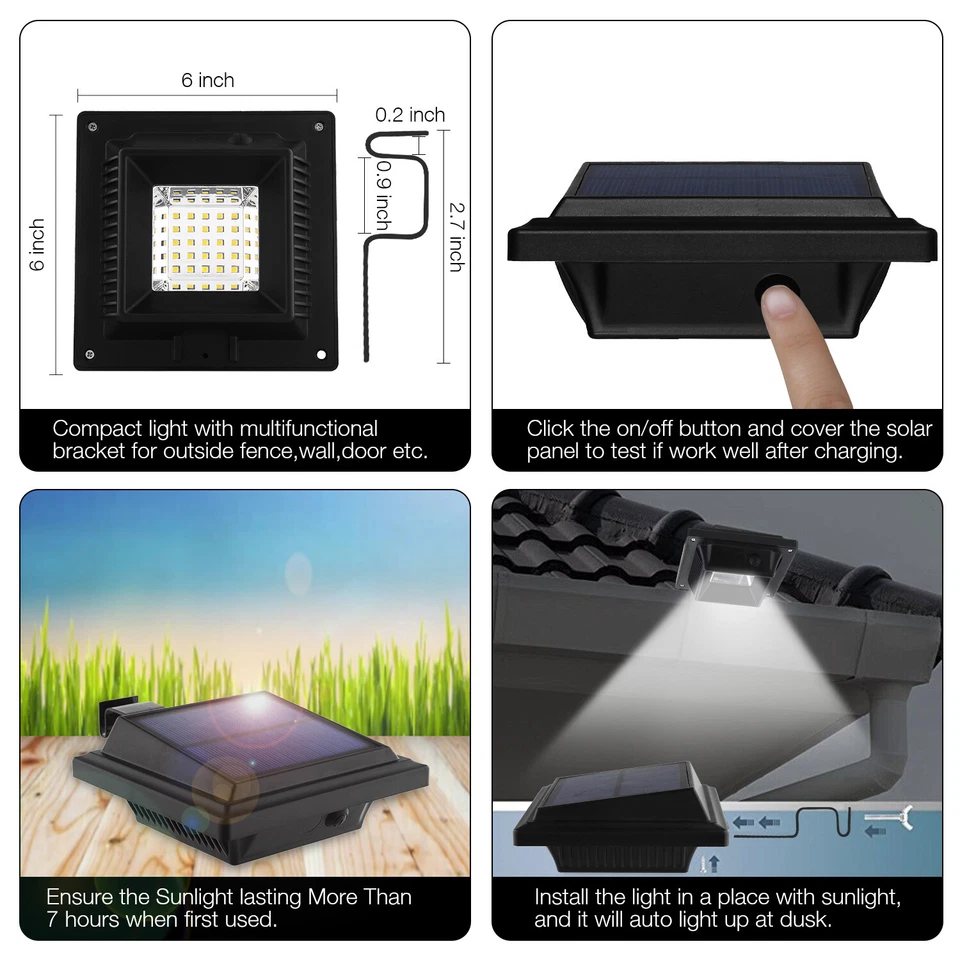 6 inch

6 inch

0.2 inch

0.9 inch

2.7 inch

Compact light with multifunctional bracket for outside fence,wall,door etc.

Click the on/off button and cover the solar panel to test if work well after charging.

Ensure the Sunlight lasting More Than 7 hours when first used.

Install the light in a place with sunlight, and it will auto light up at dusk.