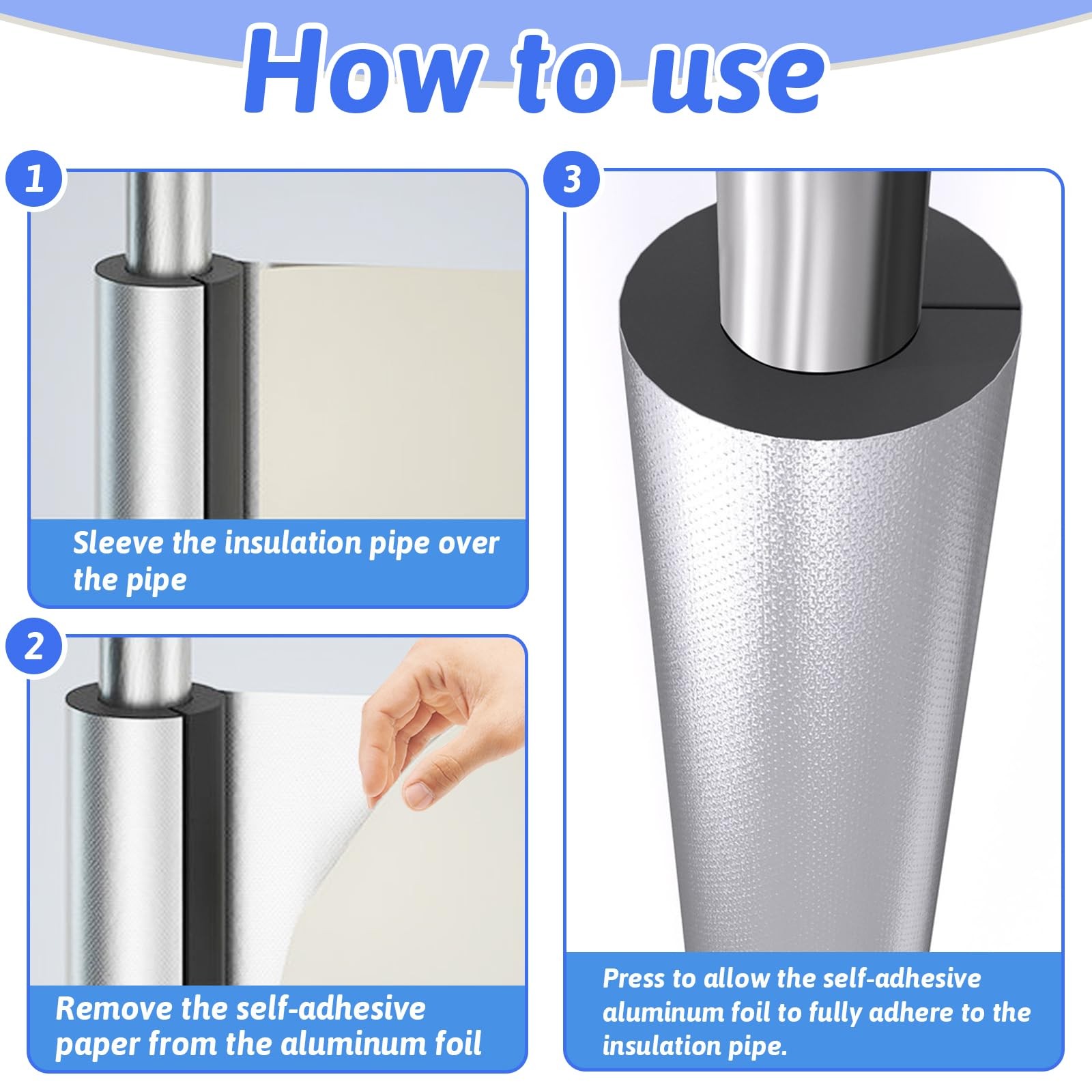 How to use

1

Sleeve the insulation pipe over the pipe

2

Remove the self-adhesive paper from the aluminum foil

3

Press to allow the self-adhesive aluminum foil to fully adhere to the insulation pipe.