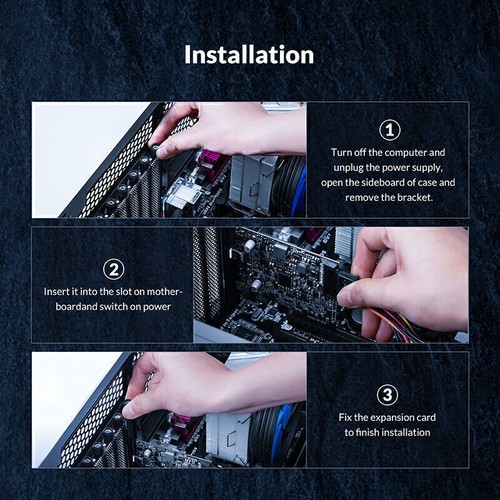 Installation

1
Turn off the computer and unplug the power supply, open the sideboard of case and remove the bracket.

2
Insert it into the slot on motherboardand switch on power

3
Fix the expansion card to finish installation