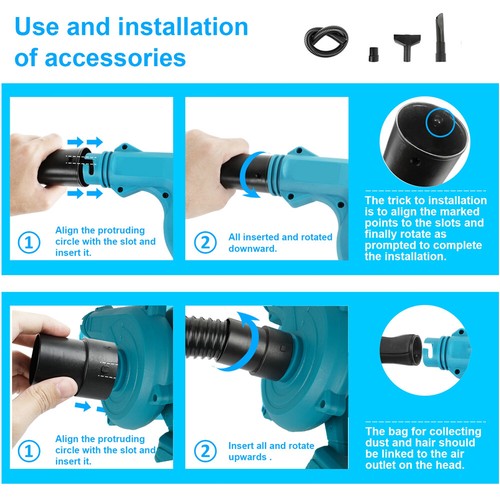 Use and installation of accessories

1 Align the protruding circle with the slot and insert it.

2 All inserted and rotated downward.

The trick to installation is to align the marked points to the slots and finally rotate as prompted to complete the installation.

1 Align the protruding circle with the slot and insert it.

2 Insert all and rotate upwards .

The bag for collecting dust and hair should be linked to the air outlet on the head.