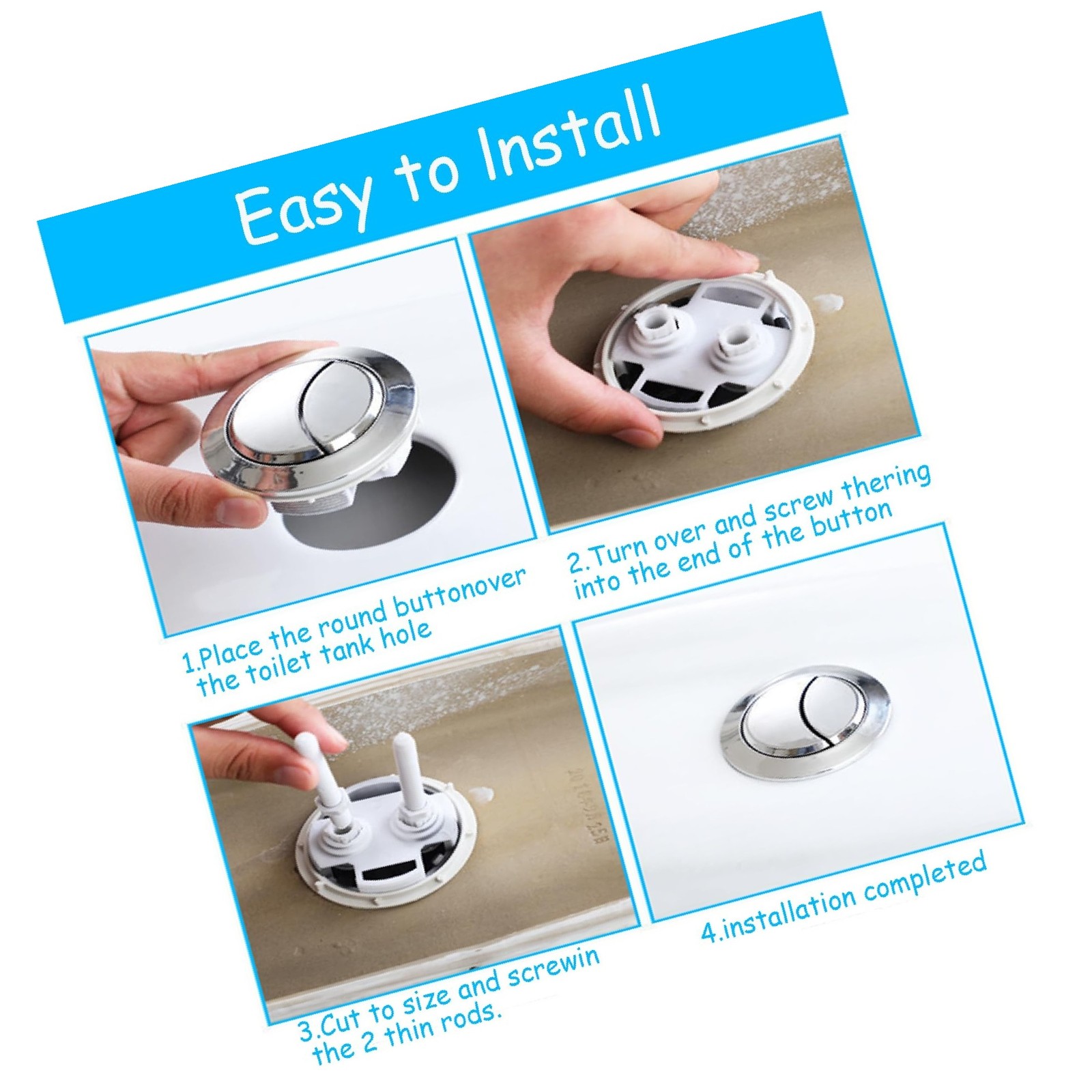 Easy to Install

1.Place the round buttonover the toilet tank hole

2.Turn over and screw thering into the end of the button

3.Cut to size and screwin the 2 thin rods.

4.installation completed