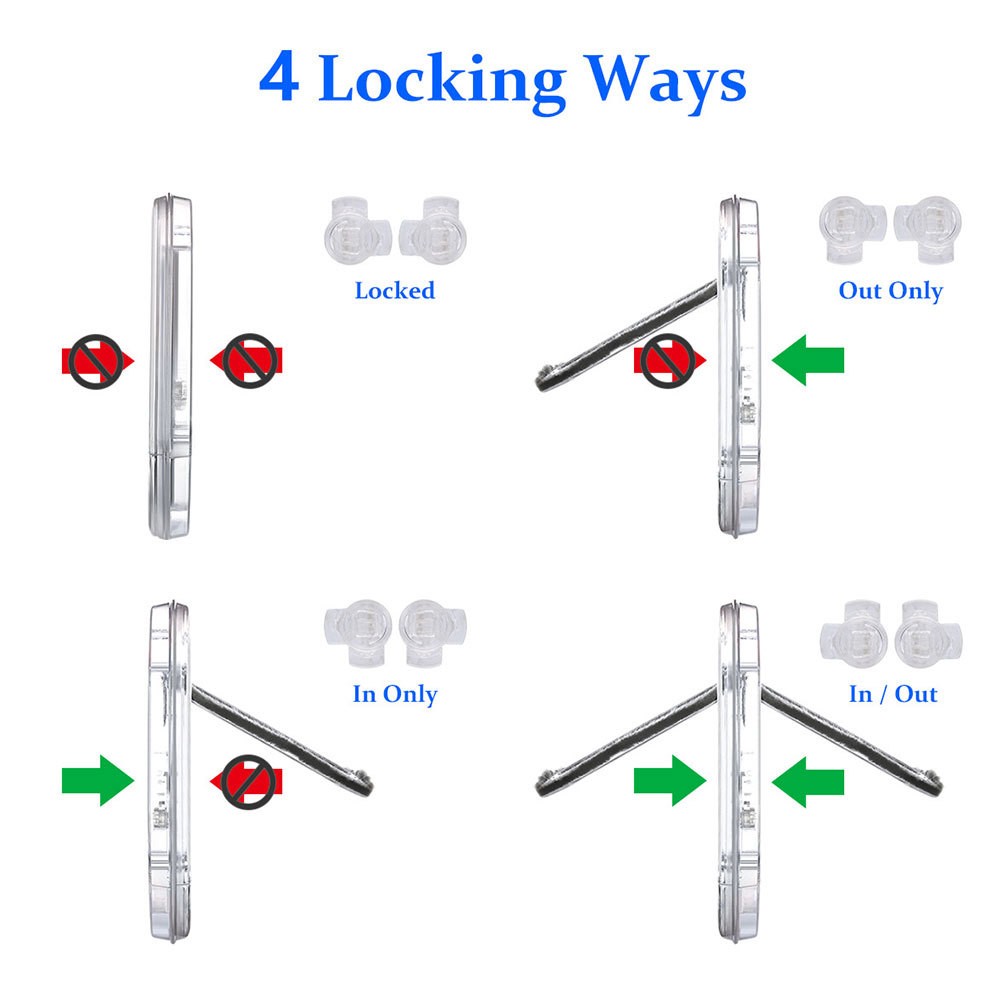 4 Locking Ways

Locked

Out Only

In Only

In / Out