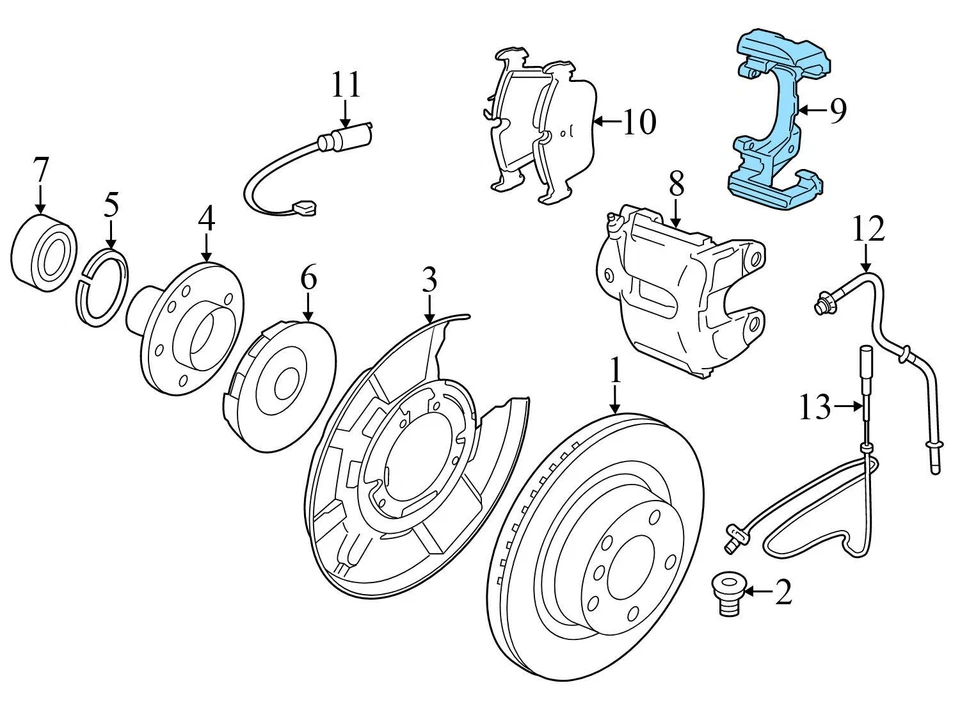 11
10
9
7
5
4
8
12
6
3
1
13
2