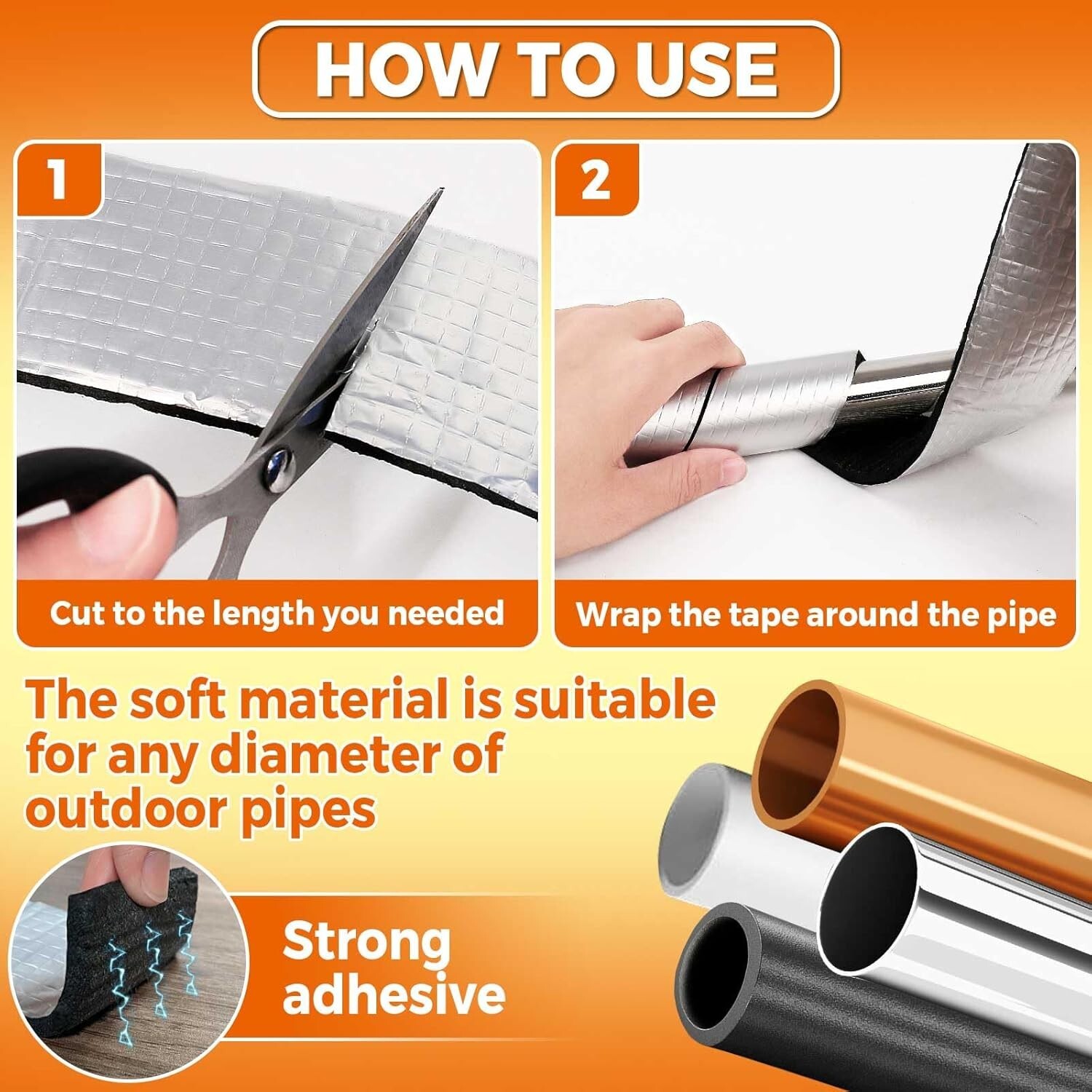 HOW TO USE

1

Cut to the length you needed

2

Wrap the tape around the pipe

The soft material is suitable for any diameter of outdoor pipes

Strong adhesive