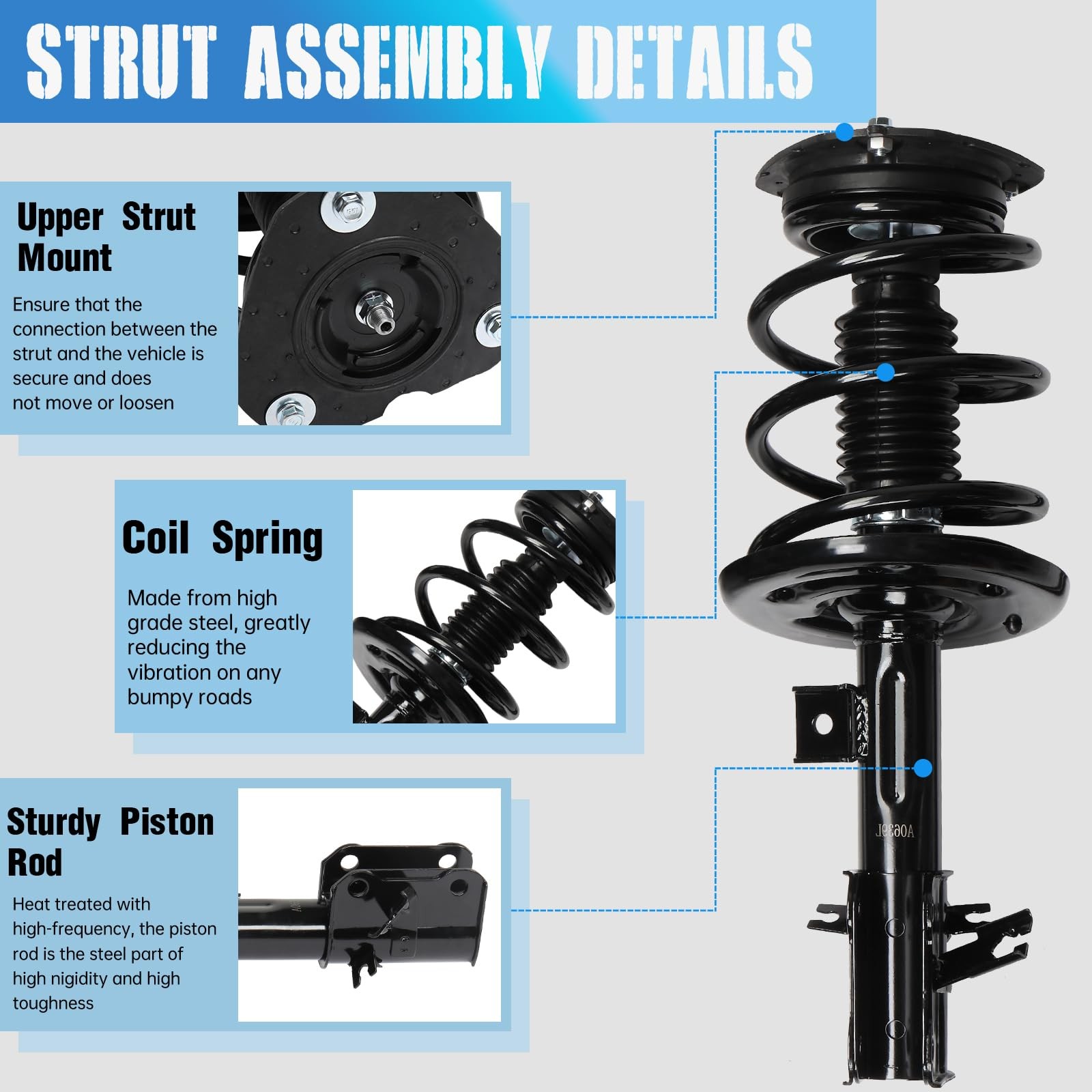 STRUT ASSEMBLY DETAILS

Upper Strut Mount

Ensure that the connection between the strut and the vehicle is secure and does not move or loosen

Coil Spring

Made from high grade steel, greatly reducing the vibration on any bumpy roads

Sturdy Piston Rod

Heat treated with high-frequency, the piston rod is the steel part of high nigidity and high toughness