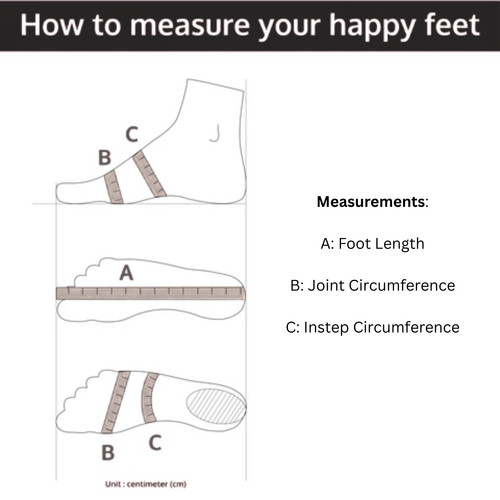 How to measure your happy feet

C
B

A

B C

Unit : centimeter (cm)

Measurements:

A: Foot Length

B: Joint Circumference

C: Instep Circumference