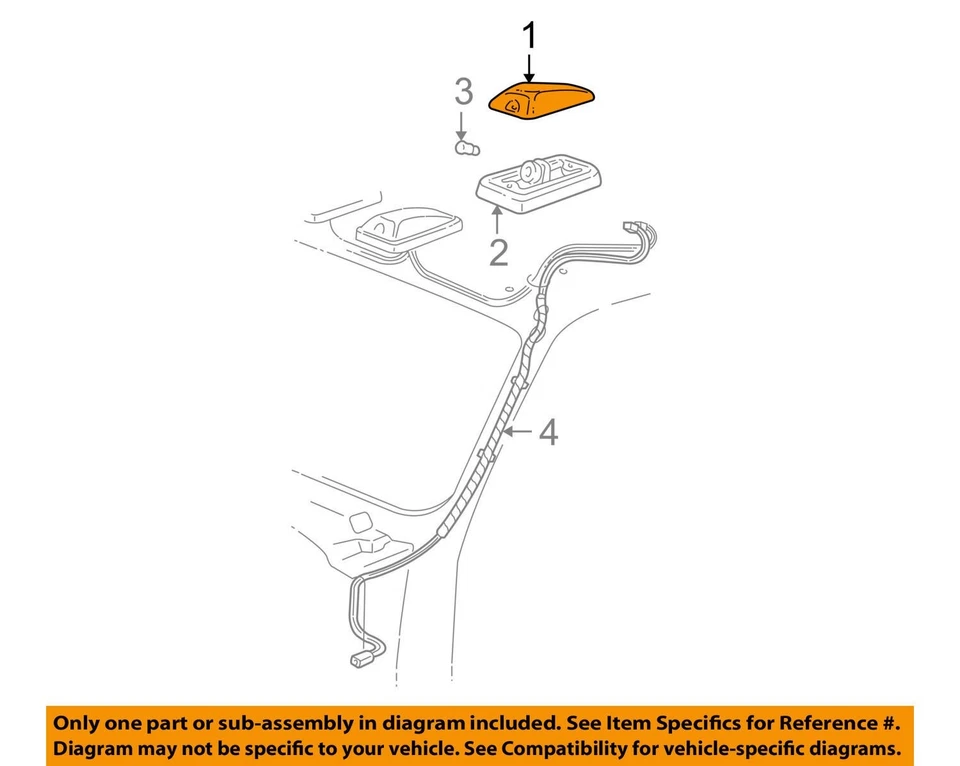 1
3
2
4

Only one part or sub-assembly in diagram included. See Item Specifics for Reference #. Diagram may not be specific to your vehicle. See Compatibility for vehicle-specific diagrams.