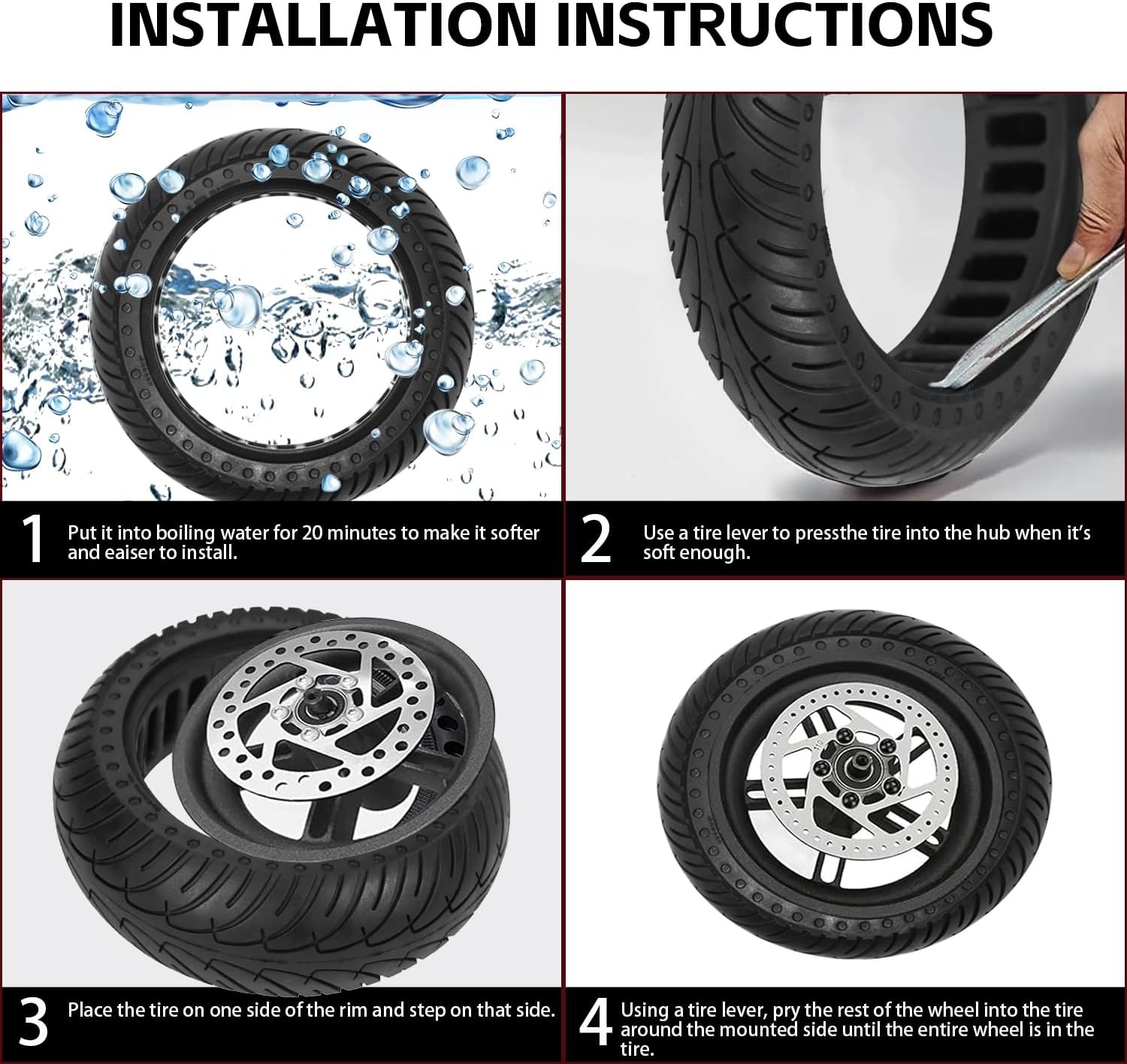 INSTALLATION INSTRUCTIONS

1 Put it into boiling water for 20 minutes to make it softer and eaiser to install.

2 Use a tire lever to pressthe tire into the hub when it's soft enough.

3 Place the tire on one side of the rim and step on that side.

4 Using a tire lever, pry the rest of the wheel into the tire around the mounted side until the entire wheel is in the tire.