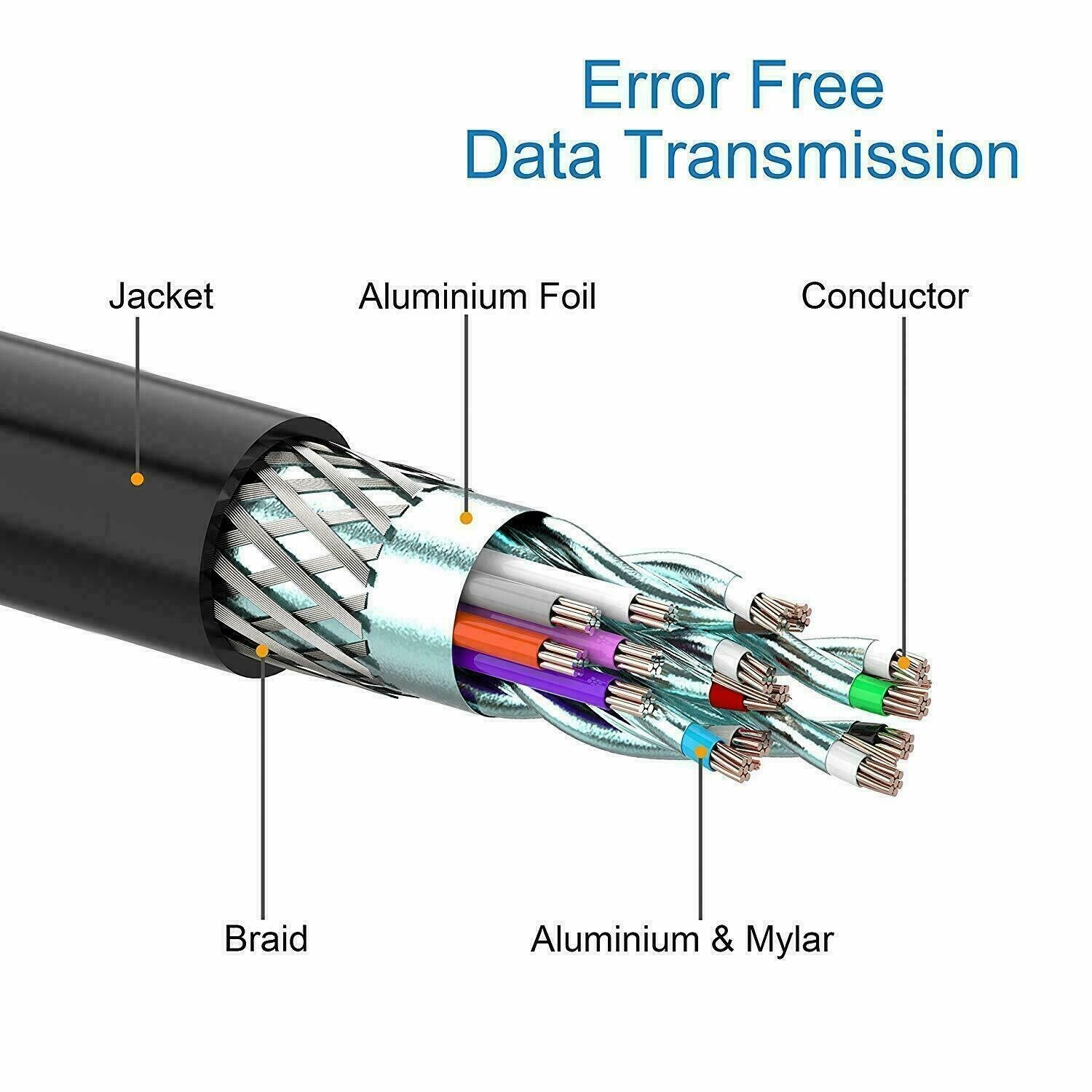 Error Free
Data Transmission

Jacket

Aluminium Foil

Conductor

Braid

Aluminium & Mylar