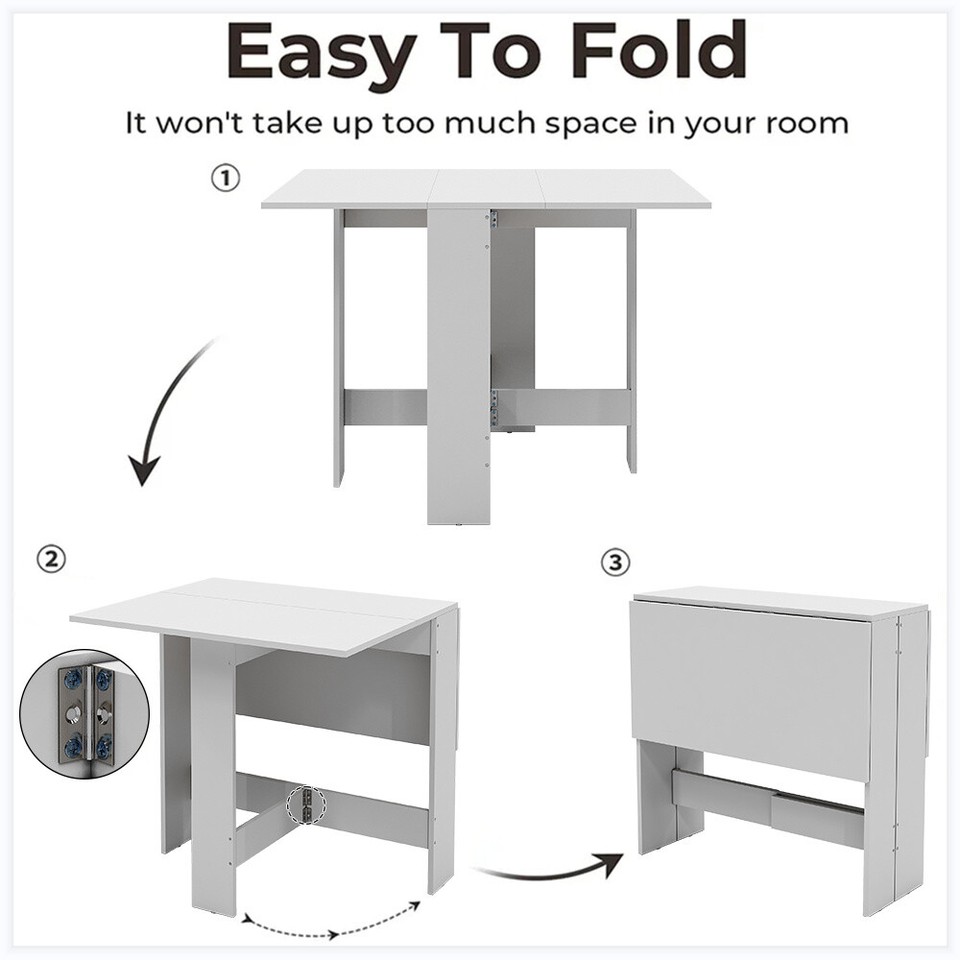 Easy To Fold

It won't take up too much space in your room

①

②

③