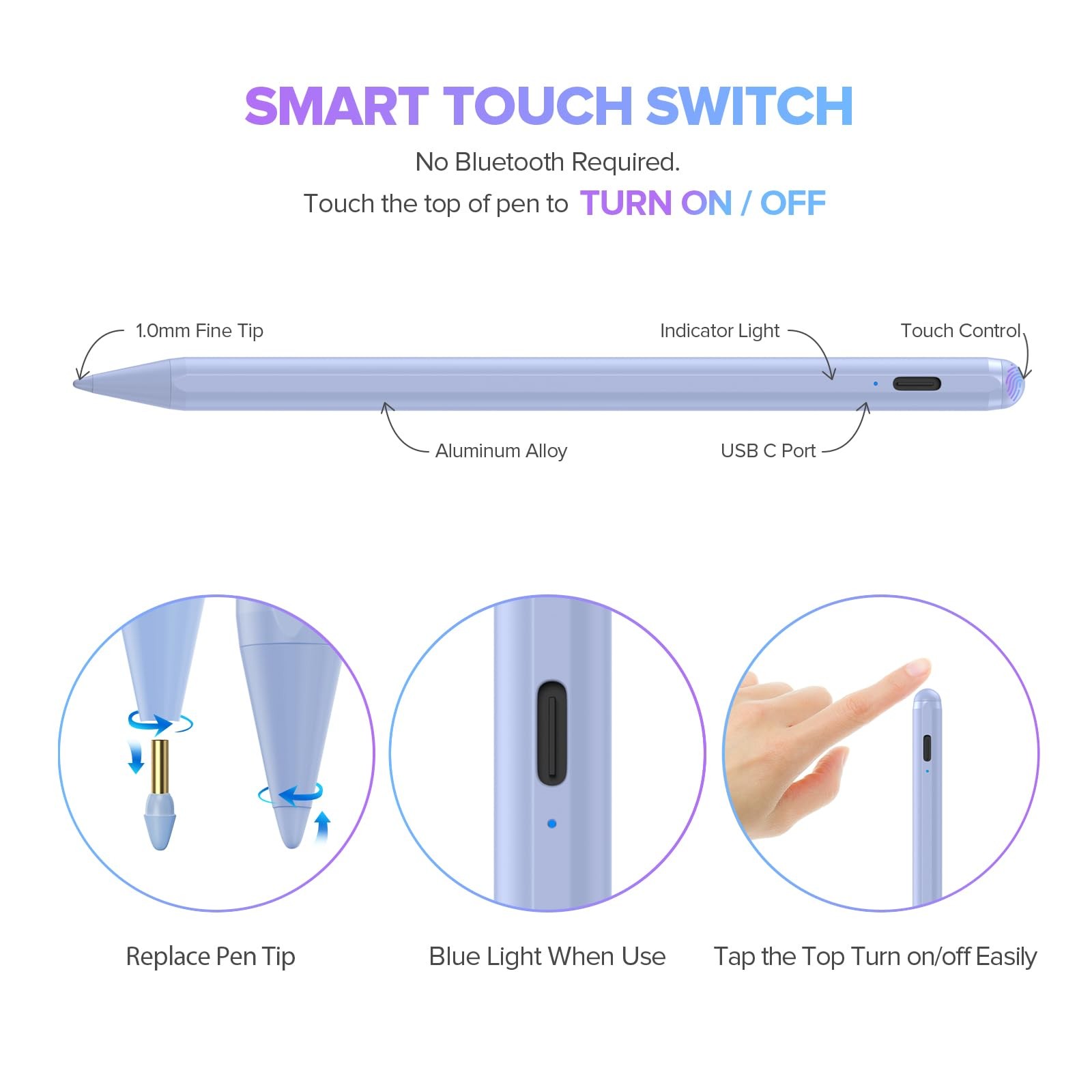 SMART TOUCH SWITCH

No Bluetooth Required.

Touch the top of pen to TURN ON / OFF

1.0mm Fine Tip

Indicator Light

Touch Control

Aluminum Alloy

USB C Port

Replace Pen Tip

Blue Light When Use

Tap the Top Turn on/off Easily