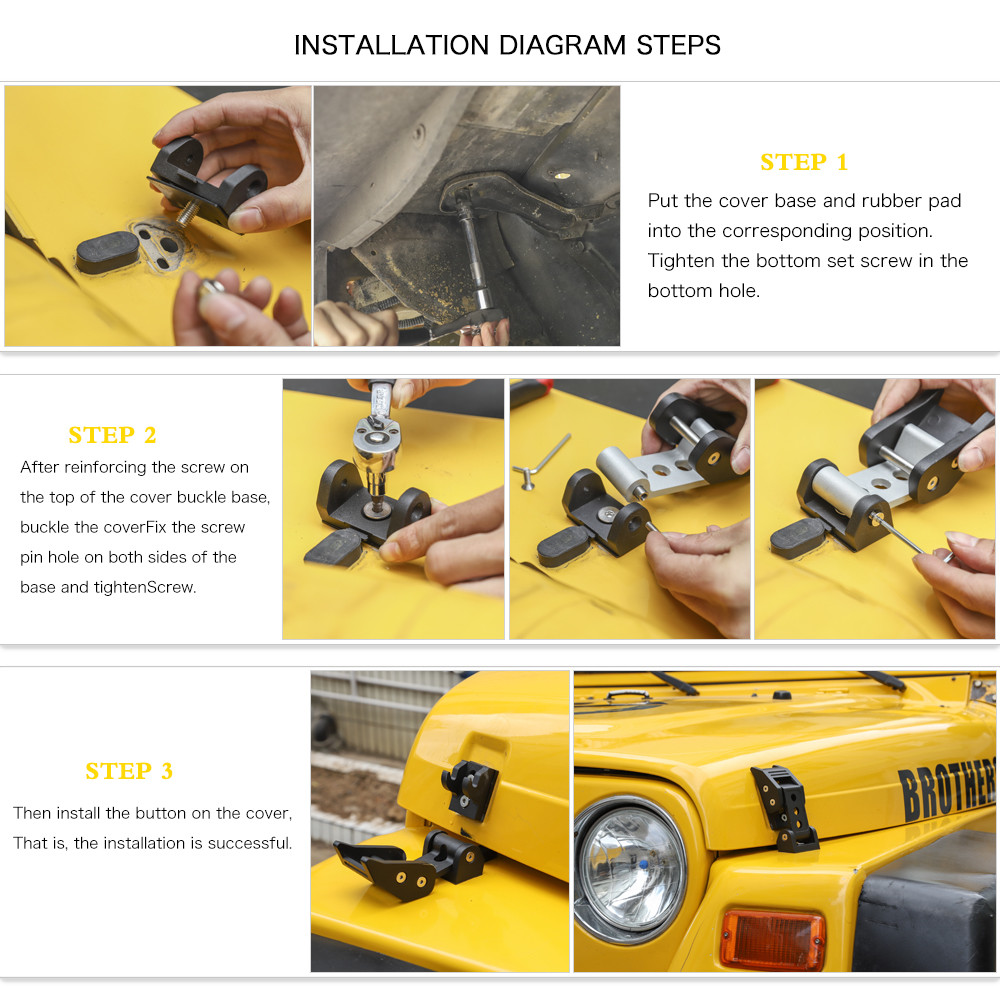 INSTALLATION DIAGRAM STEPS

STEP 1

Put the cover base and rubber pad into the corresponding position. Tighten the bottom set screw in the bottom hole.

STEP 2

After reinforcing the screw on the top of the cover buckle base, buckle the coverFix the screw pin hole on both sides of the base and tightenScrew.

STEP 3

Then install the button on the cover, That is, the installation is successful.

BROTHER