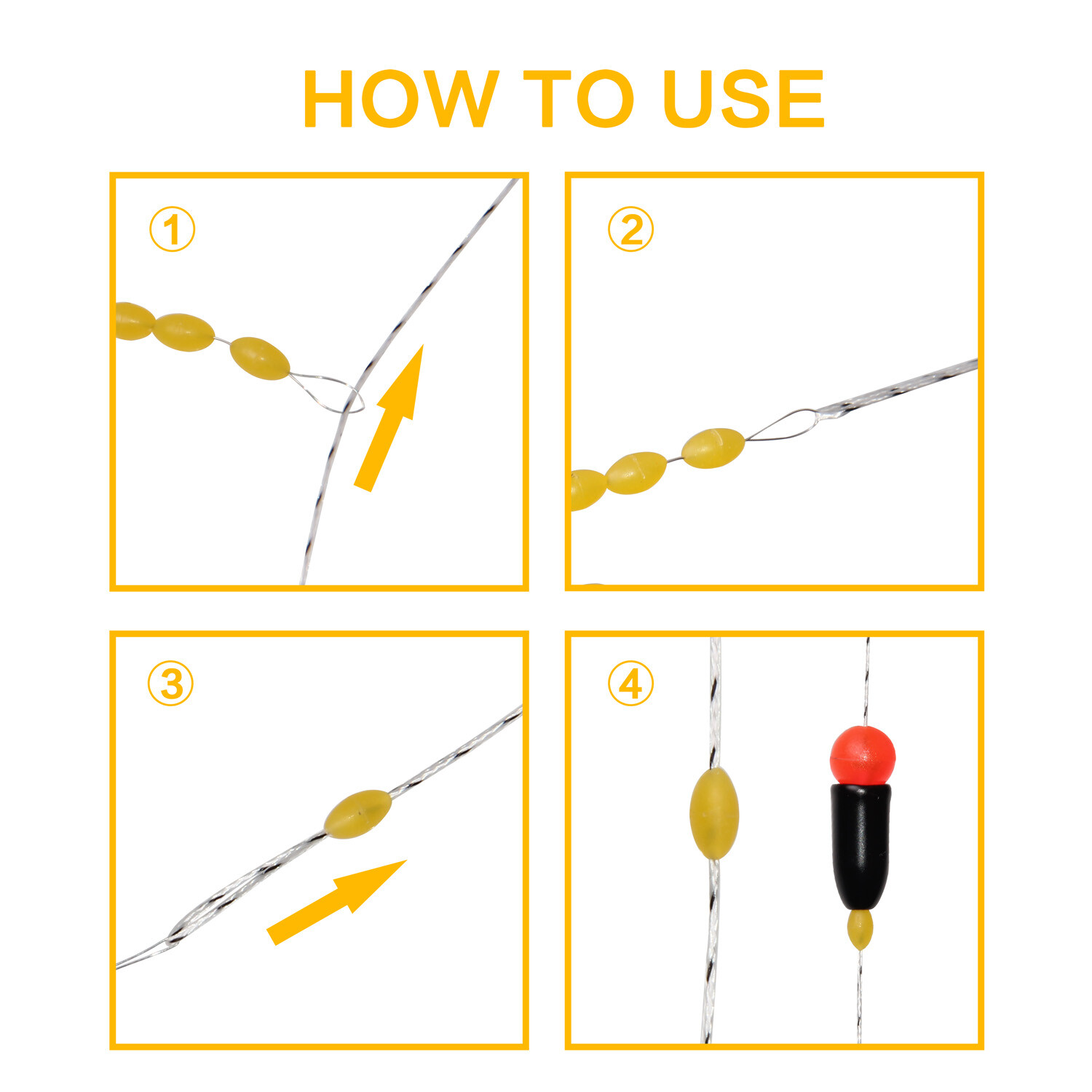 HOW TO USE

①

②

③

④