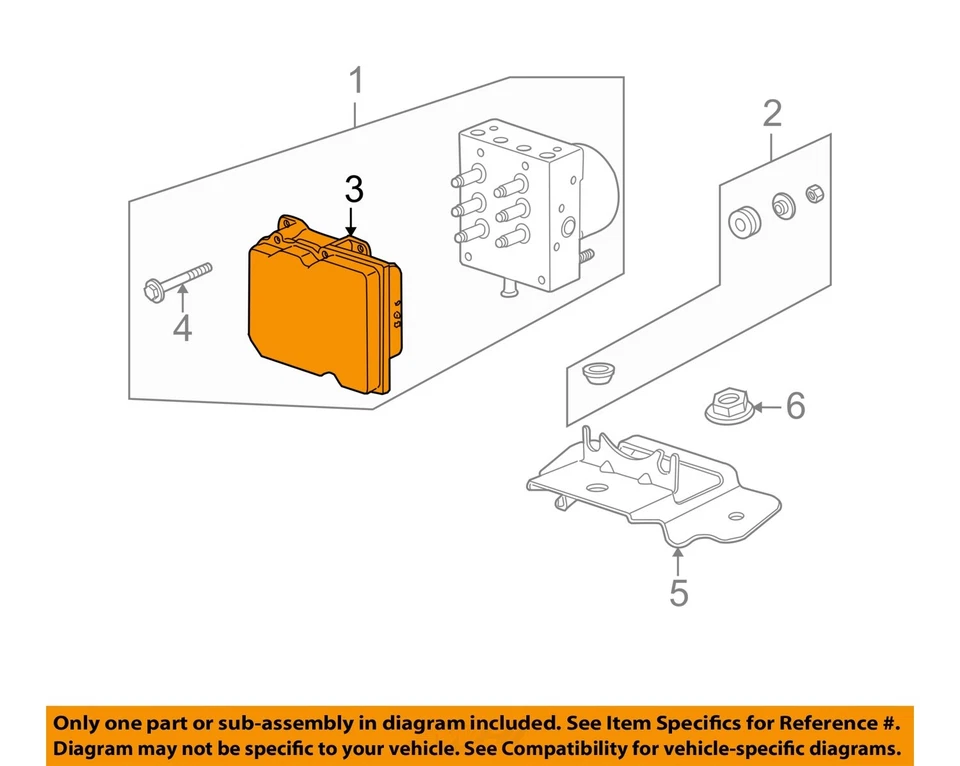 1
2
3
4
6
5

Only one part or sub-assembly in diagram included. See Item Specifics for Reference #.
Diagram may not be specific to your vehicle. See Compatibility for vehicle-specific diagrams.