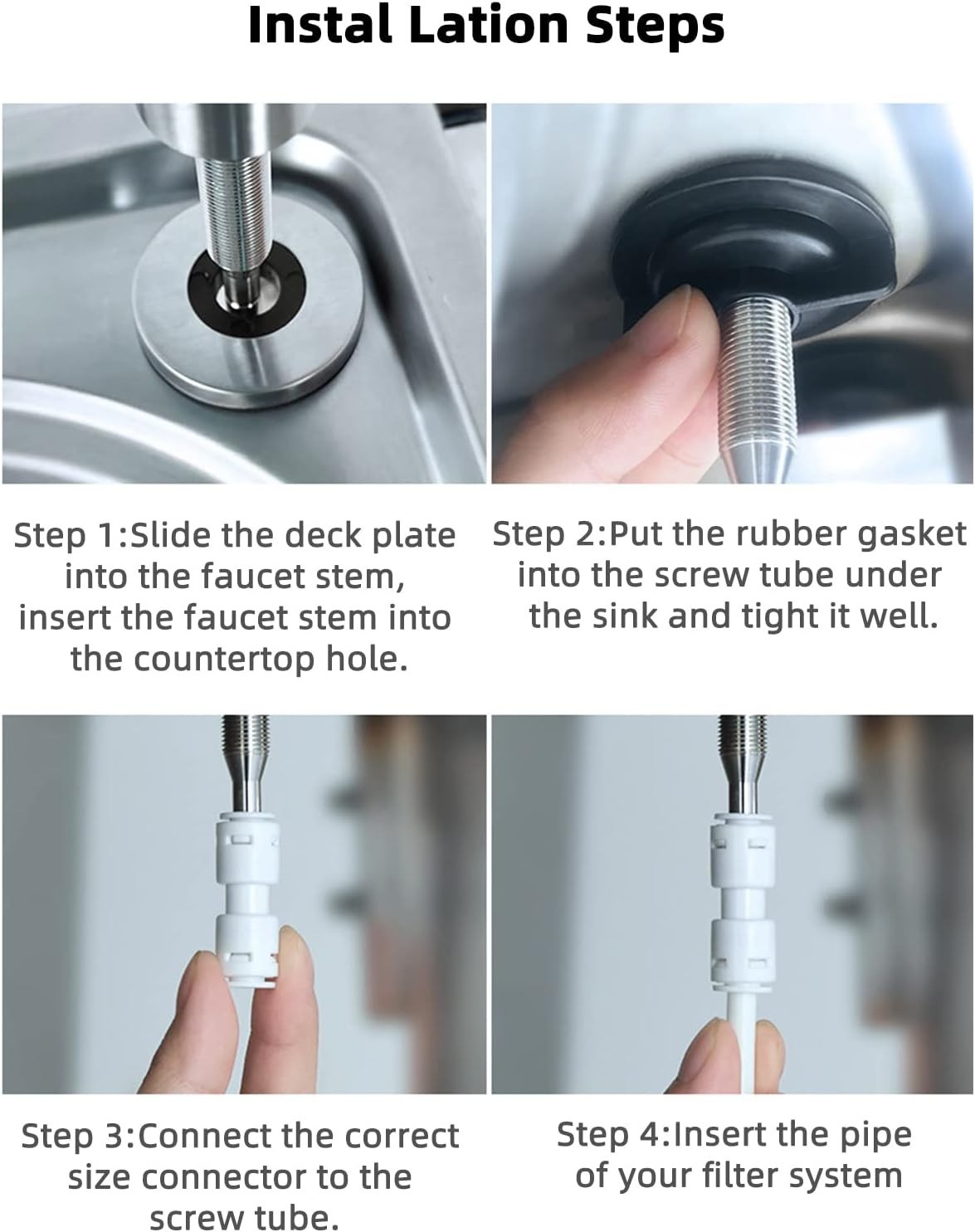 Instal Lation Steps

Step 1:Slide the deck plate into the faucet stem, insert the faucet stem into the countertop hole.

Step 2:Put the rubber gasket into the screw tube under the sink and tight it well.

Step 3:Connect the correct size connector to the screw tube.

Step 4:Insert the pipe of your filter system