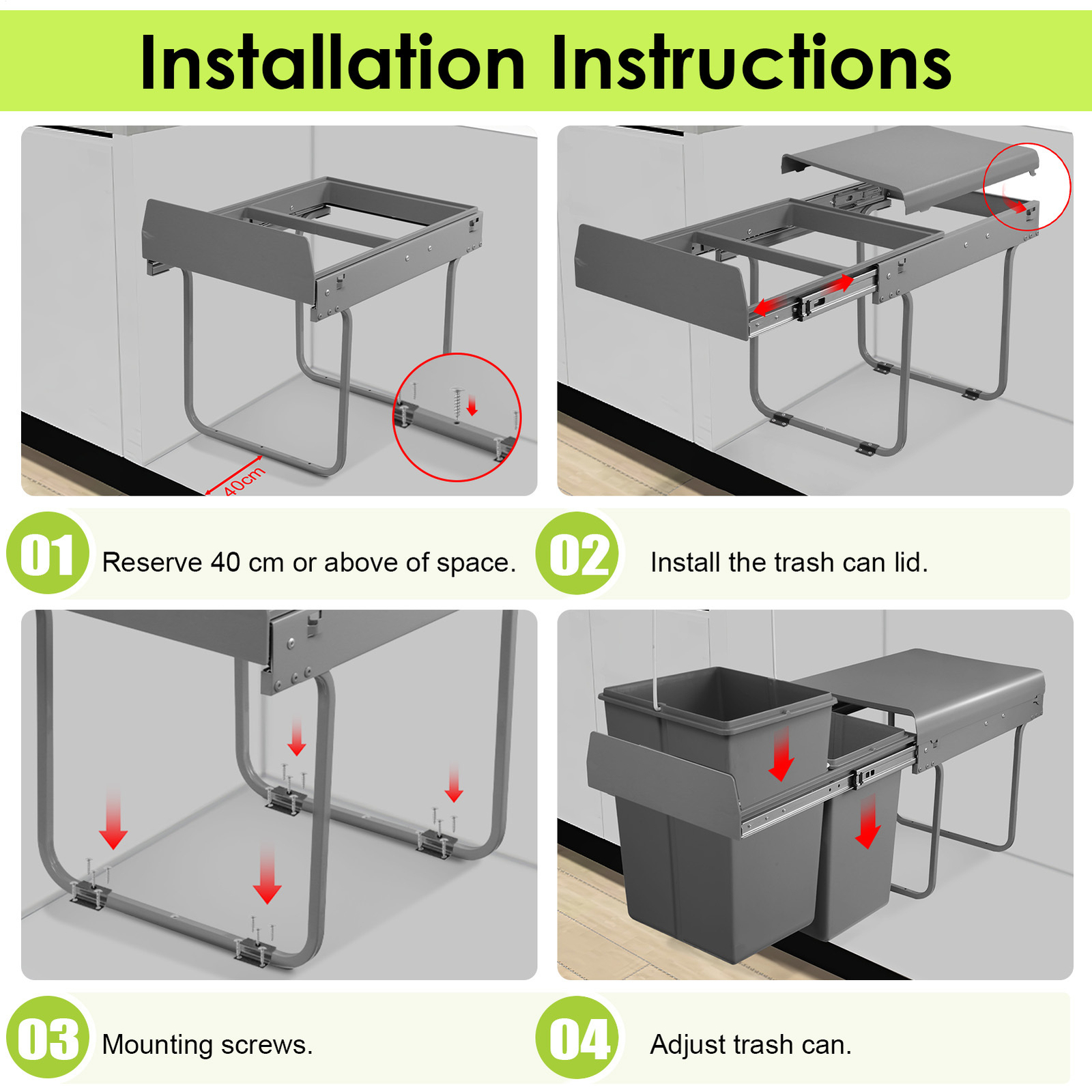 Installation Instructions

40cm

01 Reserve 40 cm or above of space.

02 Install the trash can lid.

03 Mounting screws.

04 Adjust trash can.