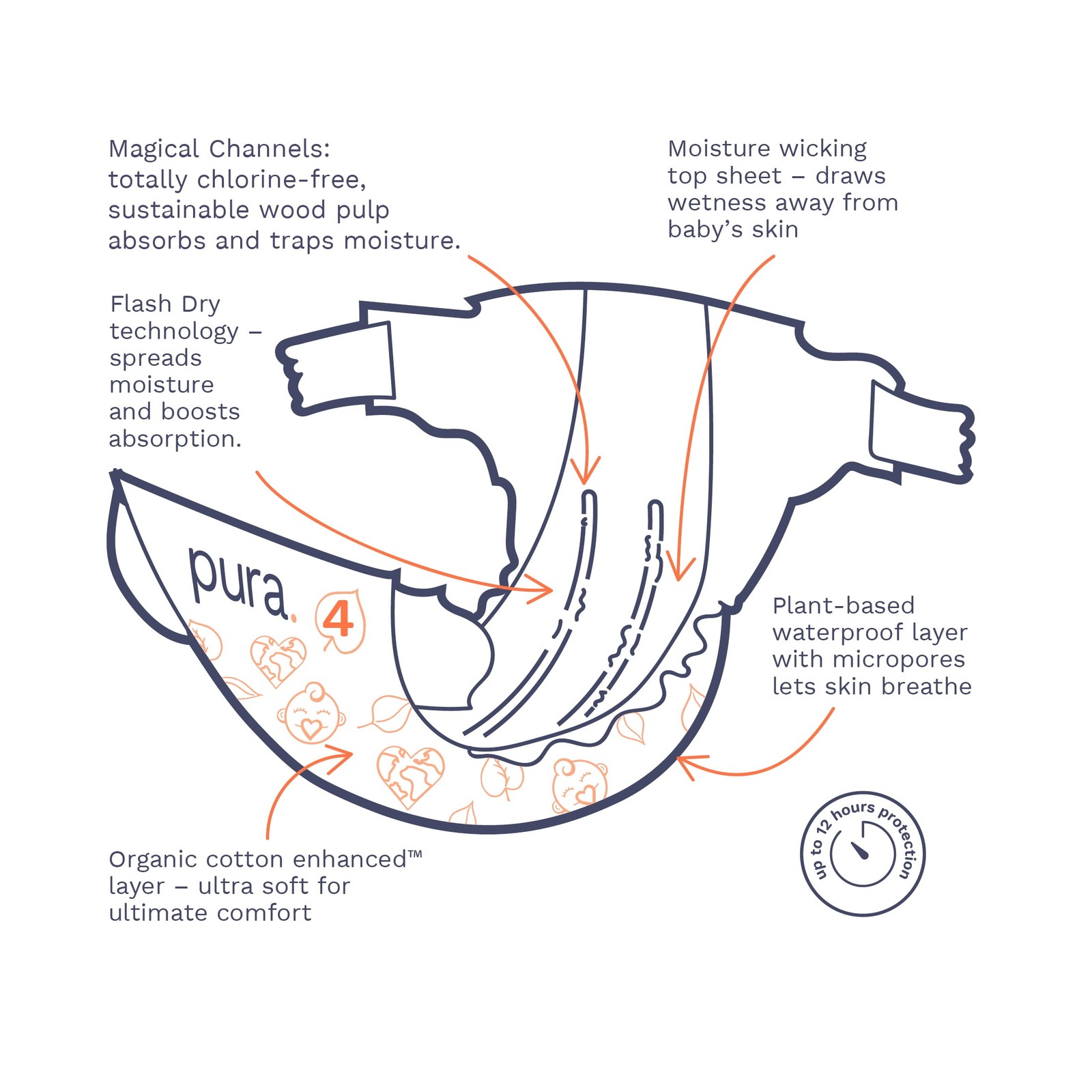 Magical Channels: totally chlorine-free, sustainable wood pulp absorbs and traps moisture.

Moisture wicking top sheet – draws wetness away from baby's skin

Flash Dry technology – spreads moisture and boosts absorption.

pura.

4

Plant-based waterproof layer with micropores lets skin breathe

Organic cotton enhanced™ layer – ultra soft for ultimate comfort

up to 12 hours protection