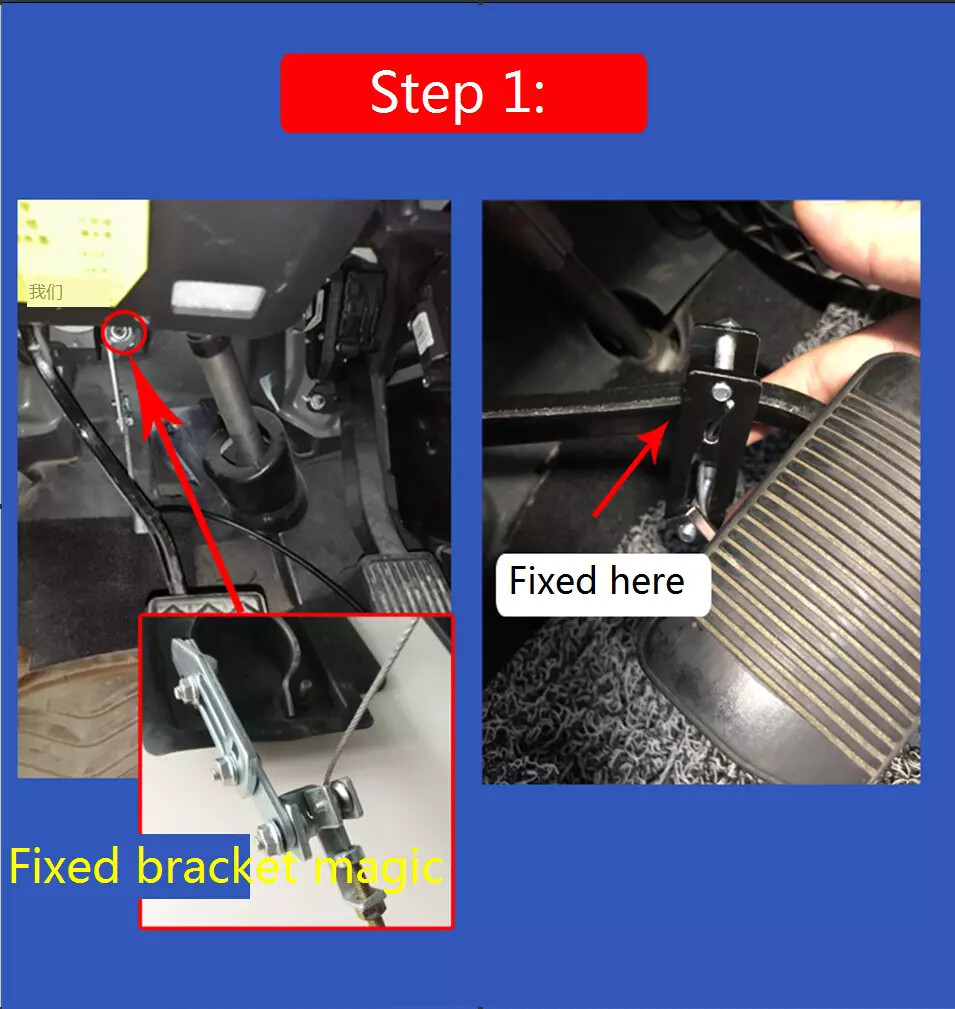 Step 1:

我们

Fixed here

Fixed bracket magic