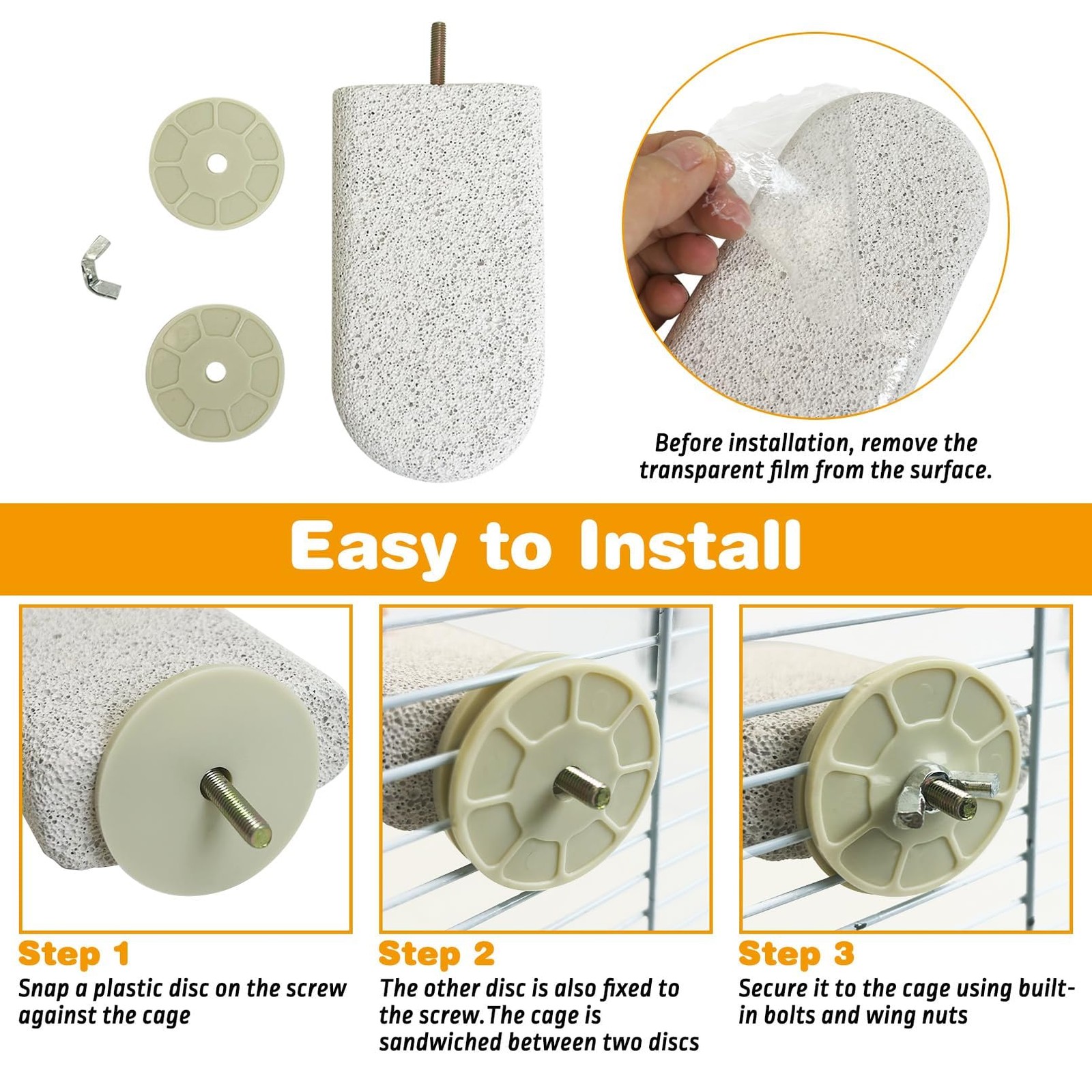 Before installation, remove the transparent film from the surface.

Easy to Install

Step 1
Snap a plastic disc on the screw against the cage

Step 2
The other disc is also fixed to the screw.The cage is sandwiched between two discs

Step 3
Secure it to the cage using built-in bolts and wing nuts