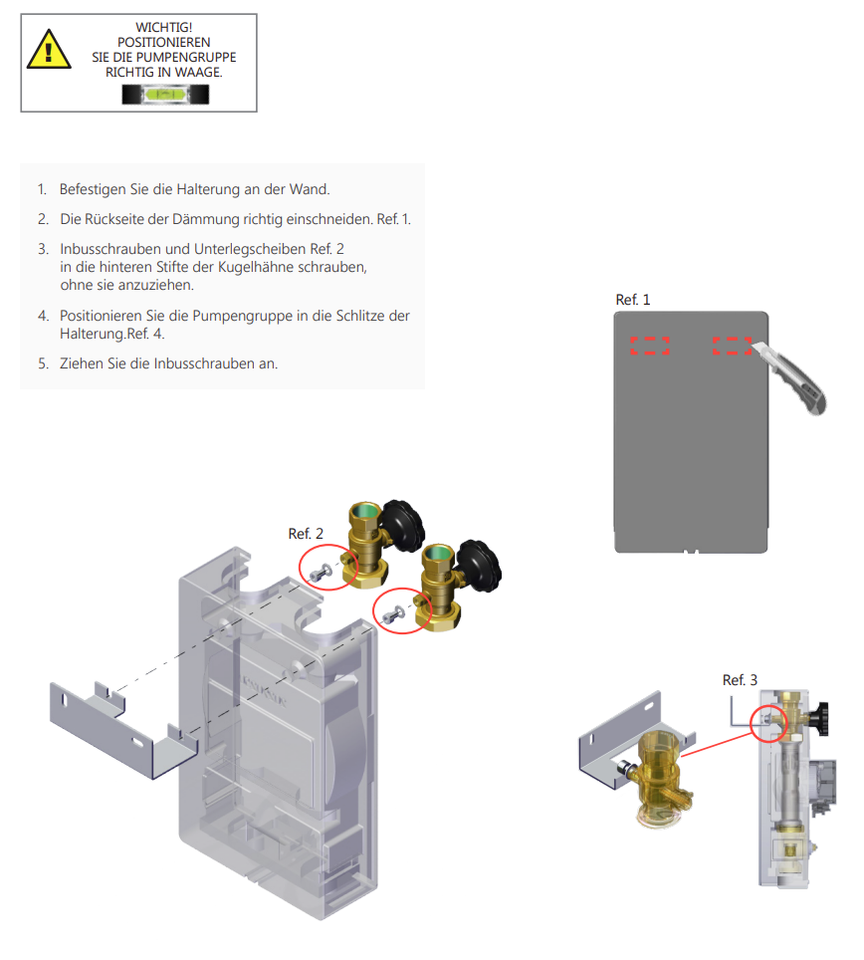 WICHTIG!
POSITIONIEREN
SIE DIE PUMPENGRUPPE
RICHTIG IN WAAGE.

1. Befestigen Sie die Halterung an der Wand.

2. Die Rückseite der Dämmung richtig einschneiden. Ref. 1.

3. Inbusschrauben und Unterlegscheiben Ref. 2 in die hinteren Stifte der Kugelhähne schrauben, ohne sie anzuziehen.

4. Positionieren Sie die Pumpengruppe in die Schlitze der Halterung.Ref. 4.

5. Ziehen Sie die Inbusschrauben an.

Ref. 1

Ref. 2

Ref. 3