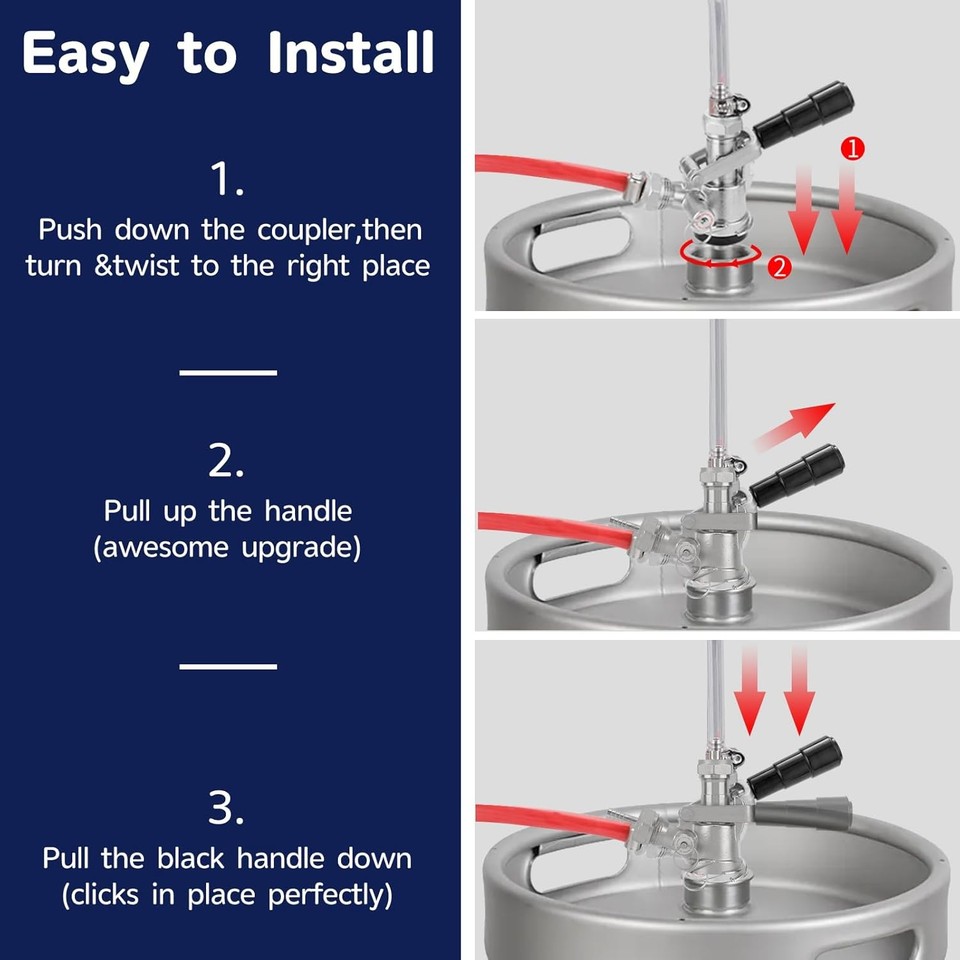 Easy to Install

1.

Push down the coupler,then turn &twist to the right place

2.

Pull up the handle (awesome upgrade)

3.

Pull the black handle down (clicks in place perfectly)

1

2