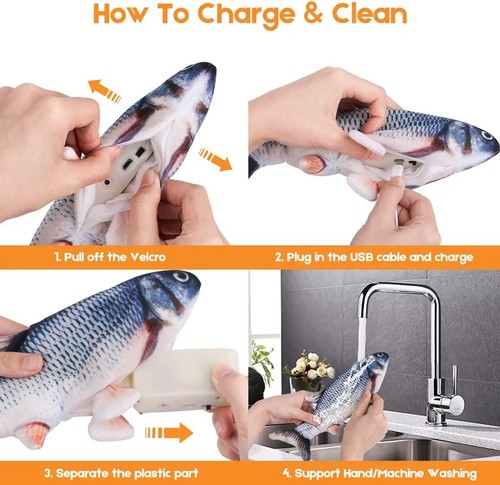 How To Charge & Clean

1. Pull off the Velcro

2. Plug in the USB cable and charge

3. Separate the plastic part

4. Support Hand/Machine Washing