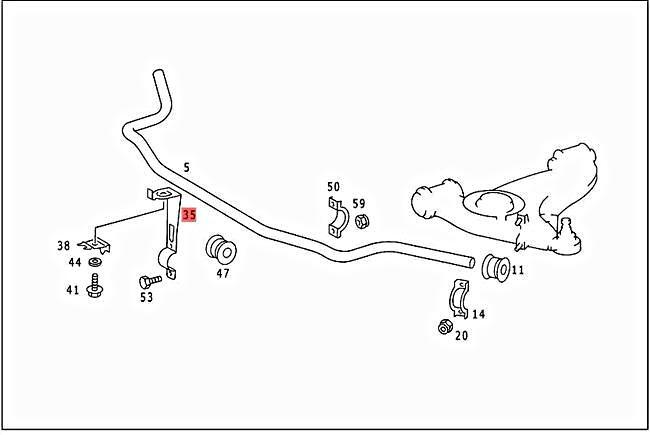 5
50
59
35
38
44
41
53
47
11
14
20