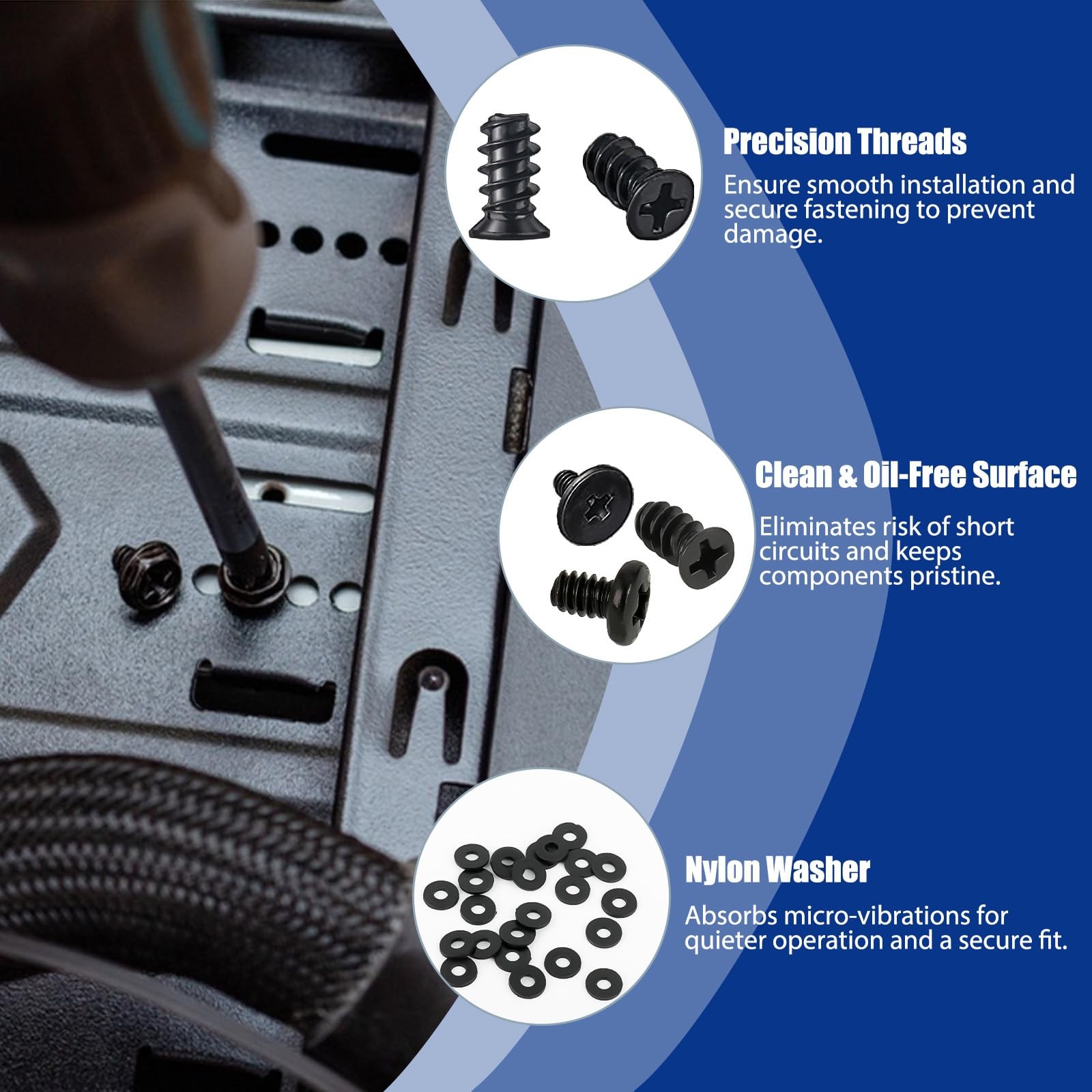 Precision Threads

Ensure smooth installation and secure fastening to prevent damage.

Clean & Oil-Free Surface

Eliminates risk of short circuits and keeps components pristine.

Nylon Washer

Absorbs micro-vibrations for quieter operation and a secure fit.