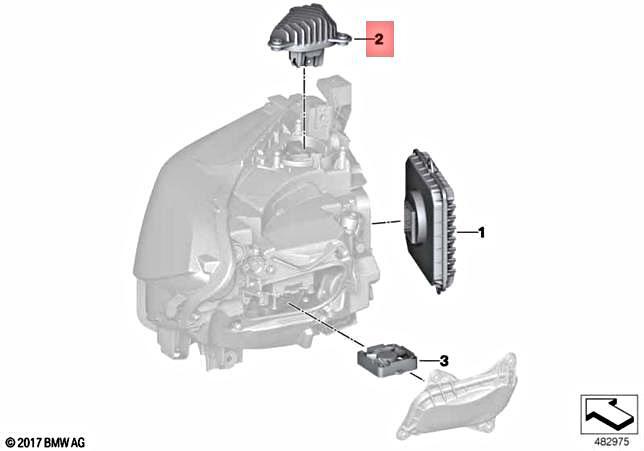 2

1

3

© 2017 BMW AG

482975