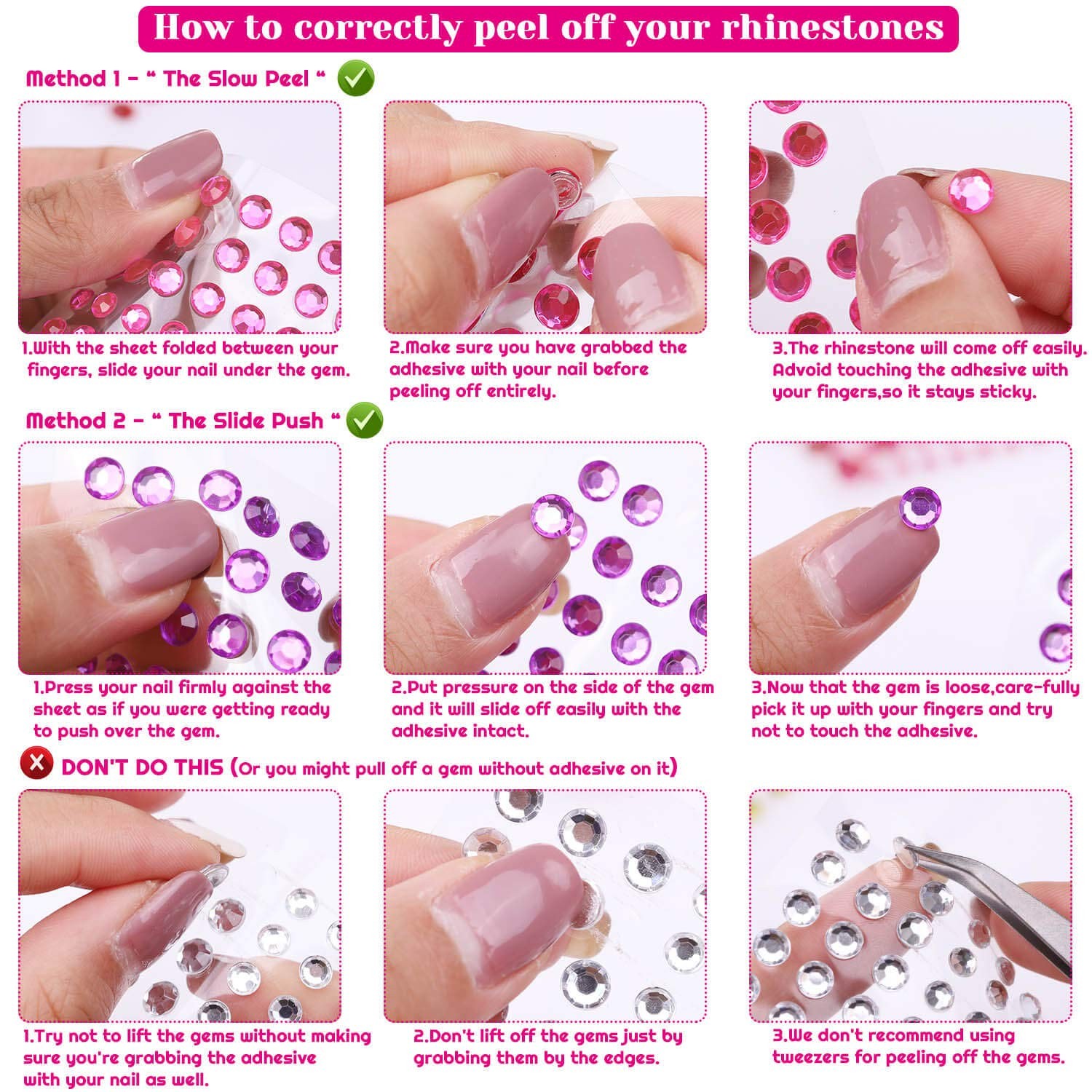 How to correctly peel off your rhinestones

Method 1 - " The Slow Peel "

1.With the sheet folded between your fingers, slide your nail under the gem.

2.Make sure you have grabbed the adhesive with your nail before peeling off entirely.

3.The rhinestone will come off easily. Advoid touching the adhesive with your fingers,so it stays sticky.

Method 2 - " The Slide Push "

1.Press your nail firmly against the sheet as if you were getting ready to push over the gem.

2.Put pressure on the side of the gem and it will slide off easily with the adhesive intact.

3.Now that the gem is loose,care-fully pick it up with your fingers and try not to touch the adhesive.

DON'T DO THIS (Or you might pull off a gem without adhesive on it)

1.Try not to lift the gems without making sure you're grabbing the adhesive with your nail as well.

2.Don't lift off the gems just by grabbing them by the edges.

3.We don't recommend using tweezers for peeling off the gems.