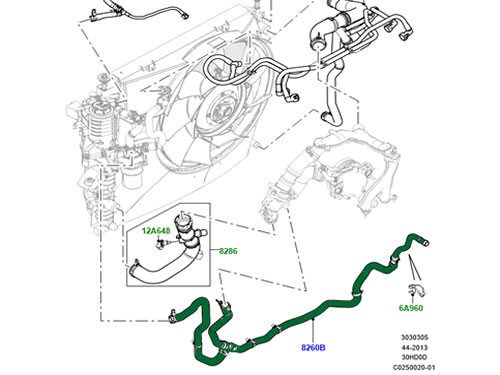 12A648
8286
6A960
8260B
3030305
44-2013
30HD0D
C0250020-01