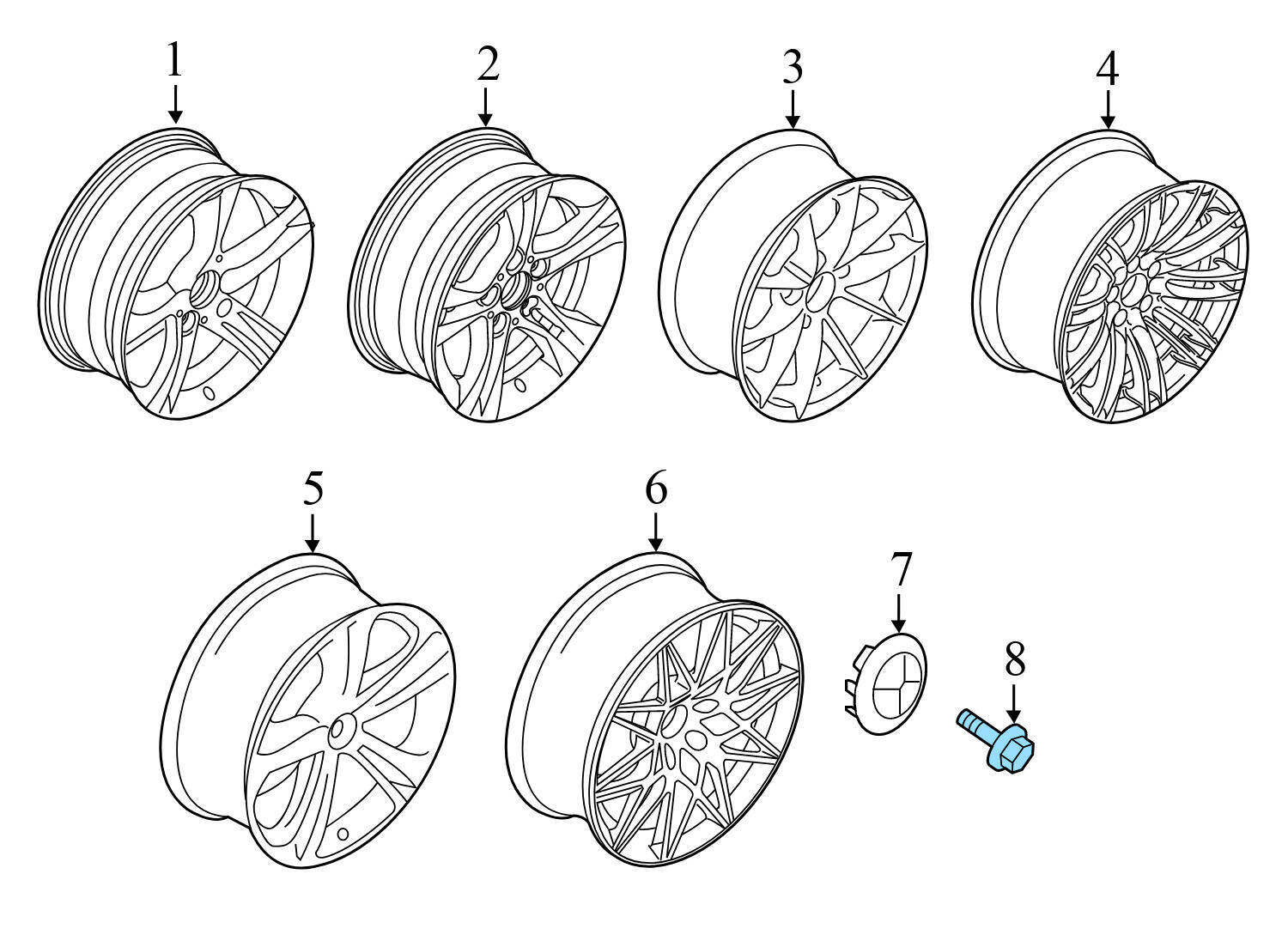 1
2
3
4
5
6
7
8