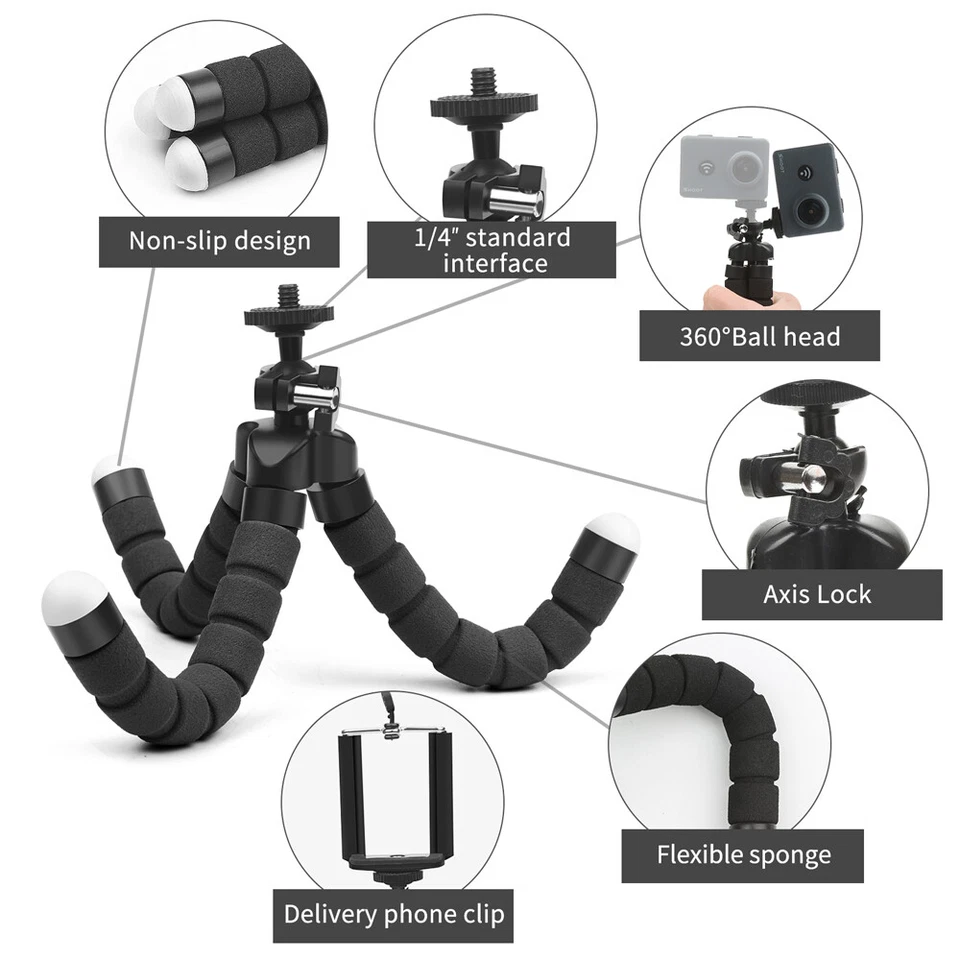 Non-slip design

1/4" standard interface

360°Ball head

Axis Lock

Flexible sponge

Delivery phone clip