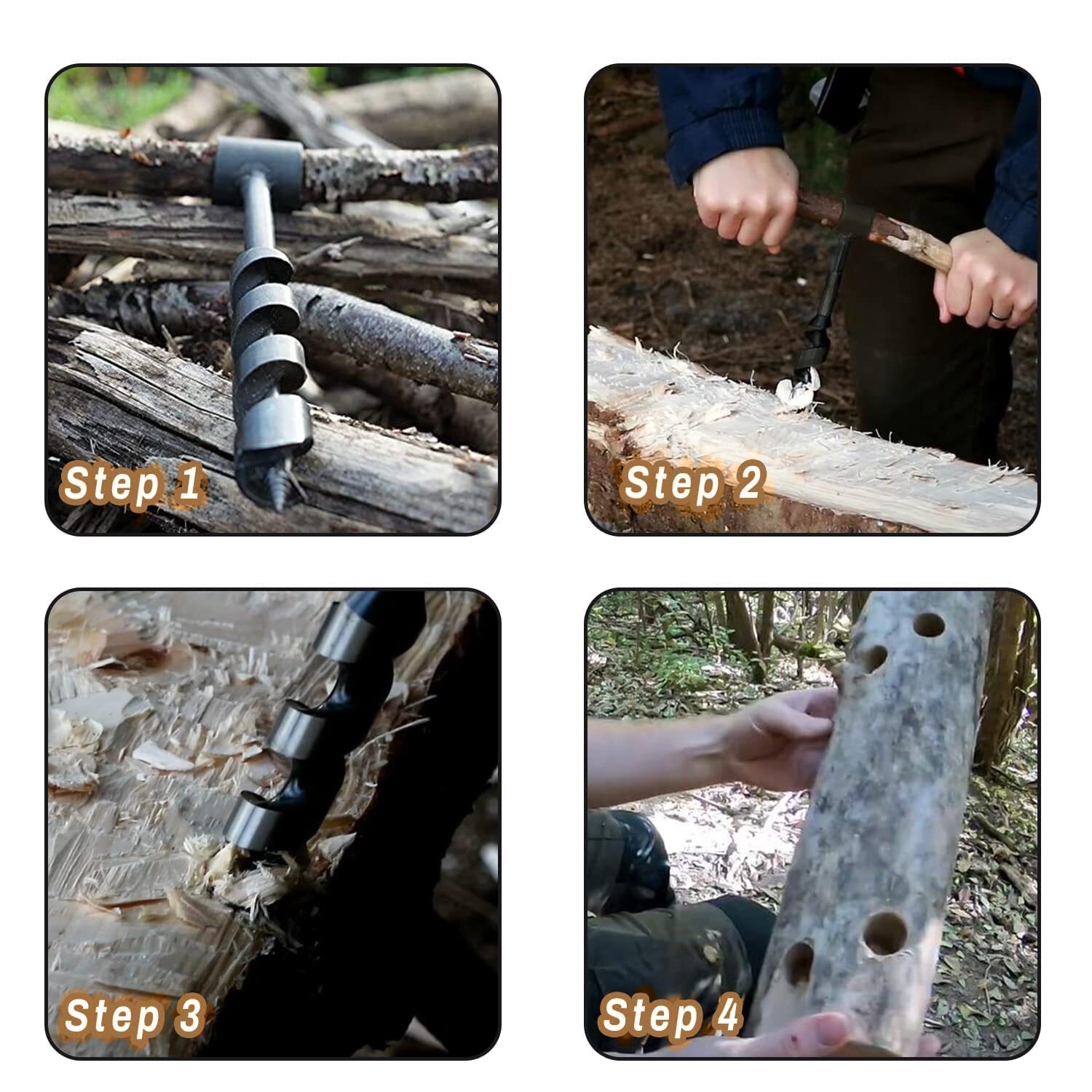 Step 1

Step 2

Step 3

Step 4