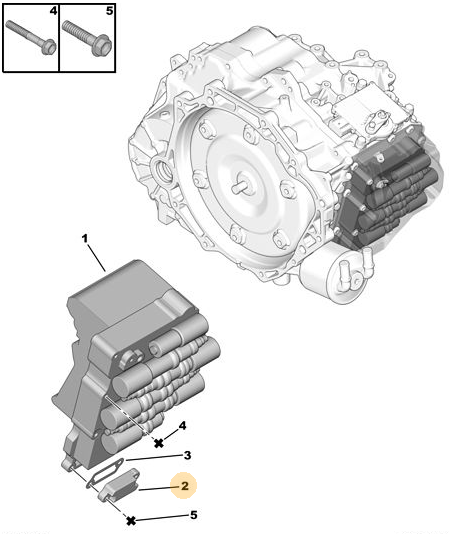 4
5
1
4
3
2
5