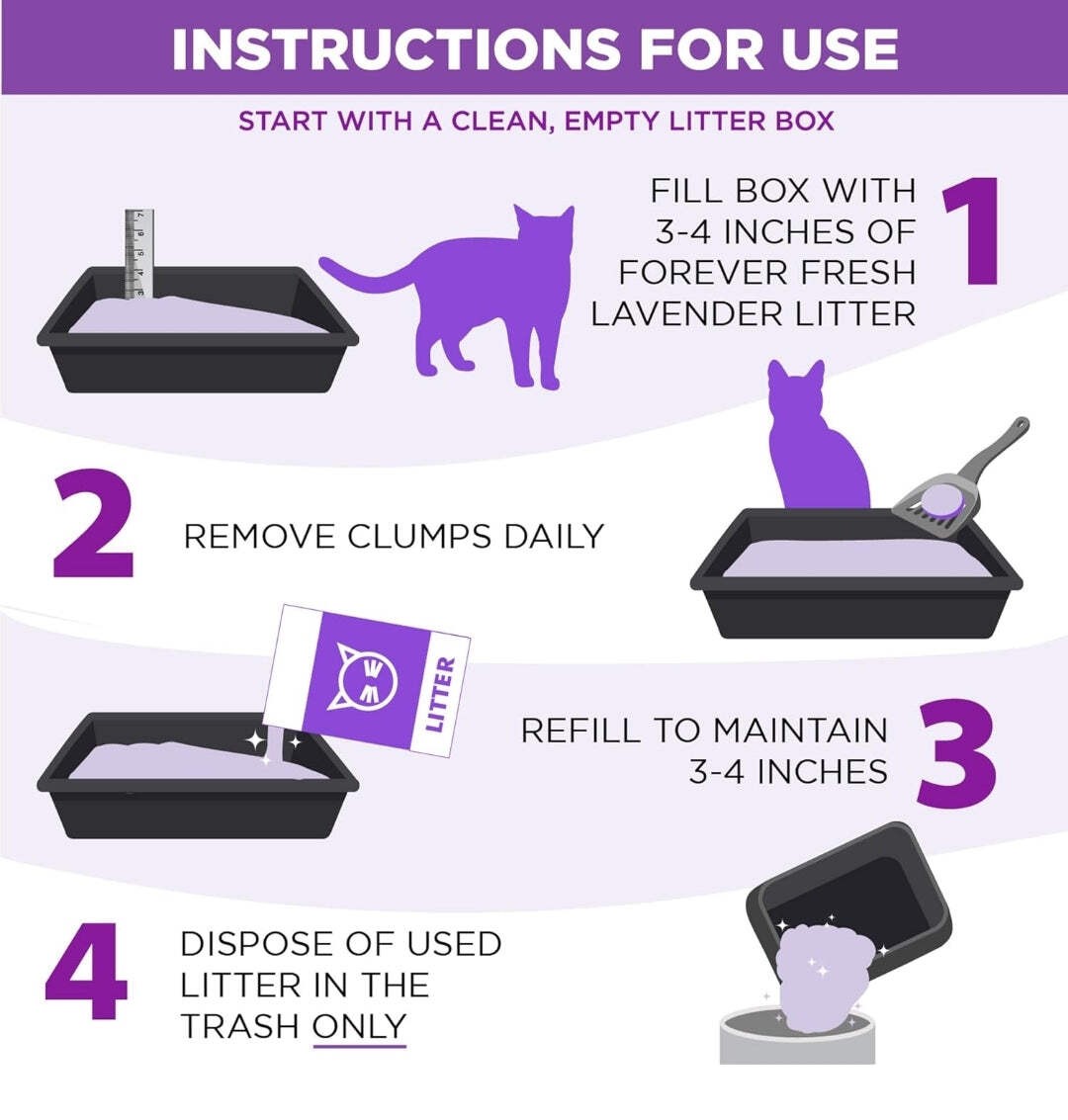 INSTRUCTIONS FOR USE

START WITH A CLEAN, EMPTY LITTER BOX

3 4 5 6 7

FILL BOX WITH 3-4 INCHES OF FOREVER FRESH LAVENDER LITTER

1

2

REMOVE CLUMPS DAILY

LITTER

REFILL TO MAINTAIN 3-4 INCHES

3

4

DISPOSE OF USED LITTER IN THE TRASH ONLY