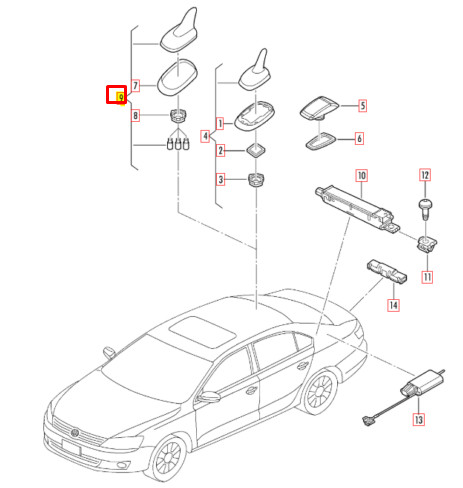 9
7
8
4
1
2
3
5
6
10
12
11
14
13