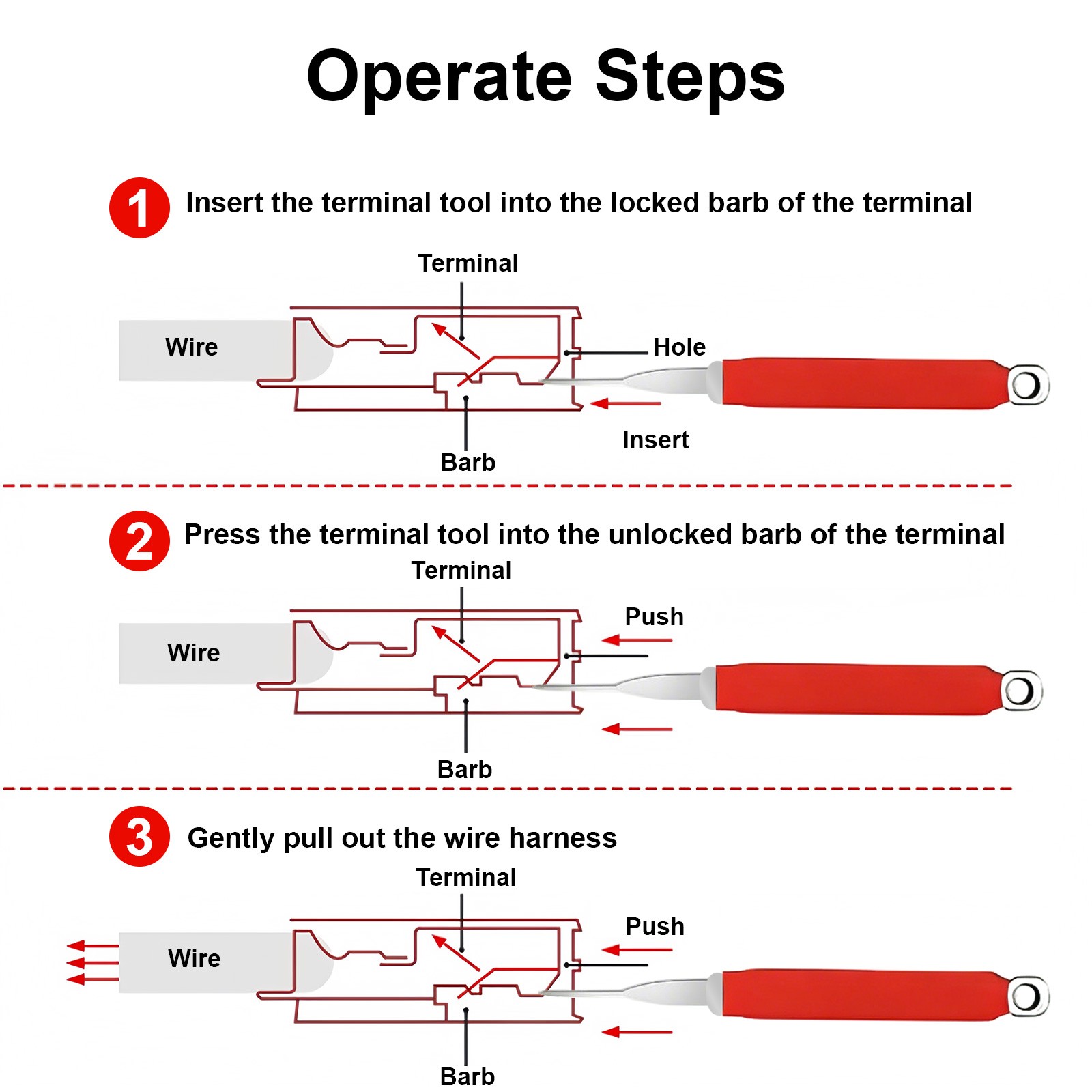 Operate Steps

1 Insert the terminal tool into the locked barb of the terminal

Terminal

Wire

Hole

Insert

Barb

2 Press the terminal tool into the unlocked barb of the terminal

Terminal

Push

Wire

Barb

3 Gently pull out the wire harness

Terminal

Push

Wire

Barb