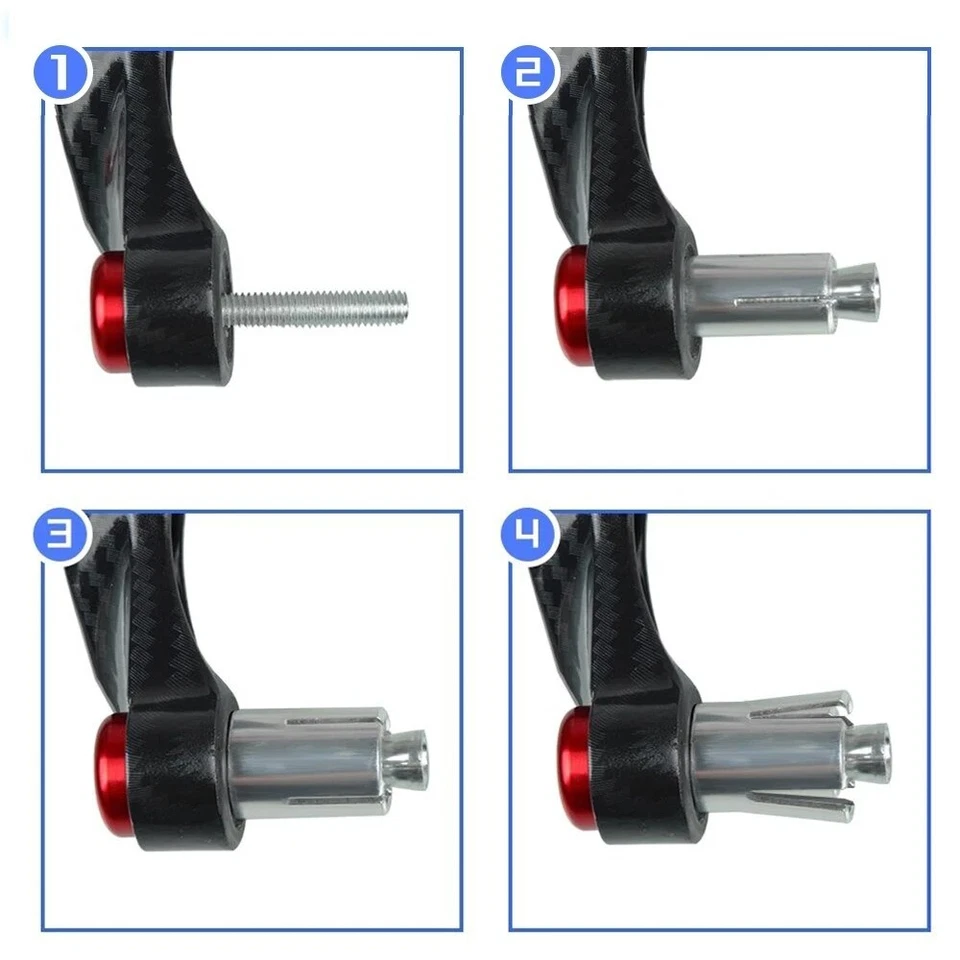 1

2

3

4